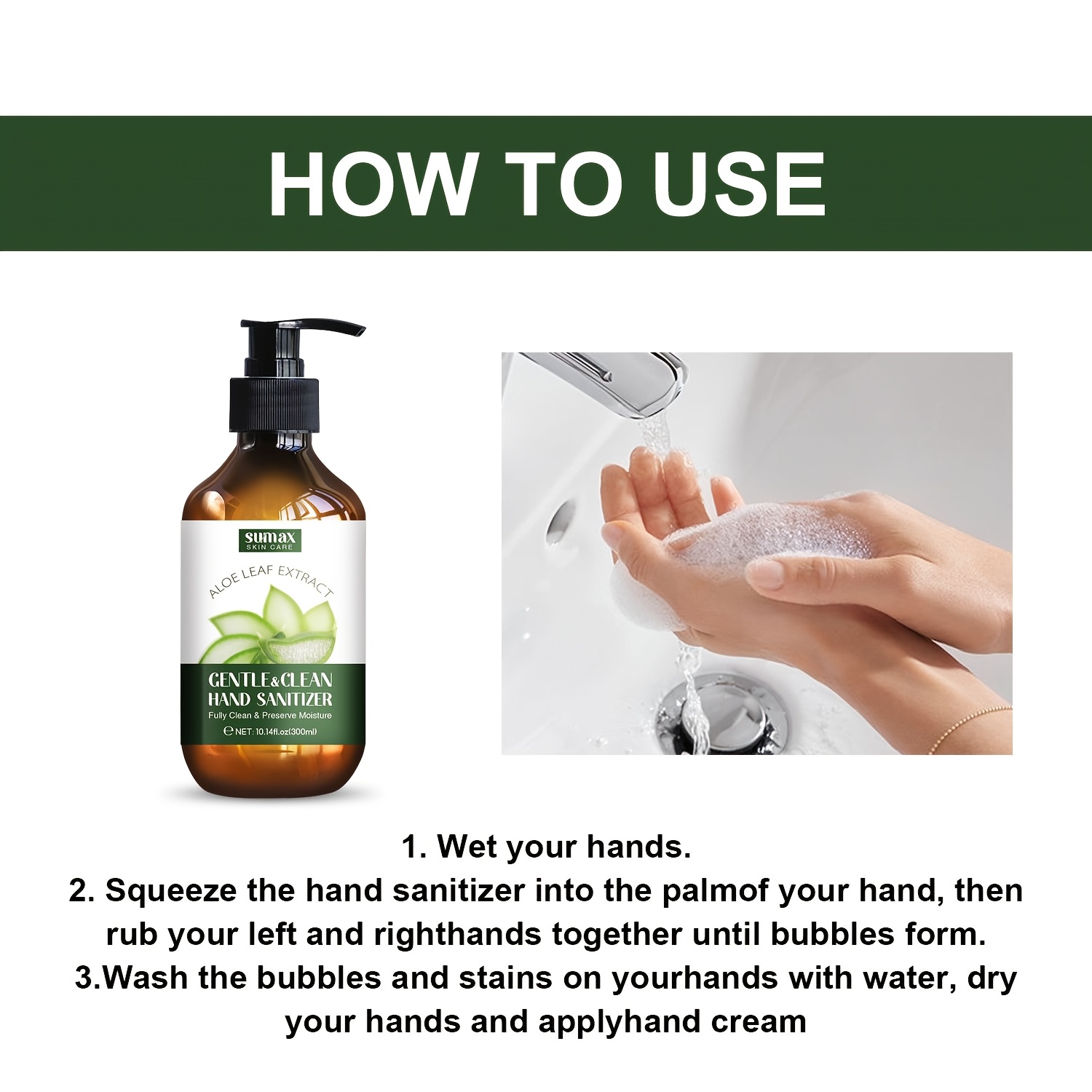 HOW TO USE

sumax
SKIN CARE

ALOE LEAF EXTRACT

GENTLE&CLEAN
HAND SANITIZER
Fully Clean & Preserve Moisture
℮ NET: 10.14fl.oz(300ml)

1. Wet your hands.
2. Squeeze the hand sanitizer into the palmof your hand, then rub your left and righthands together until bubbles form.
3.Wash the bubbles and stains on yourhands with water, dry your hands and applyhand cream