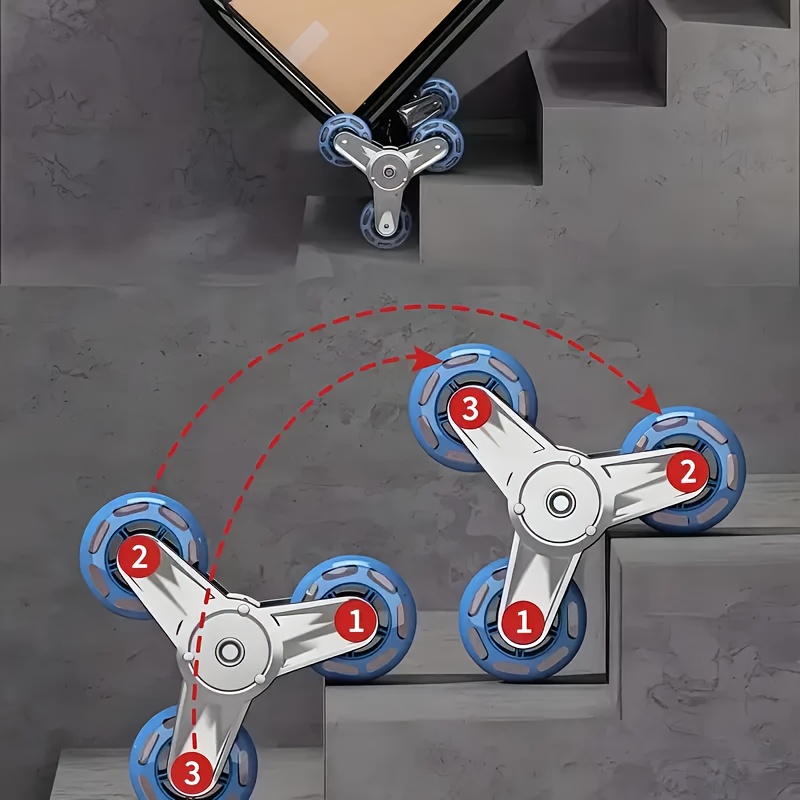 2
1
3
3
2
1