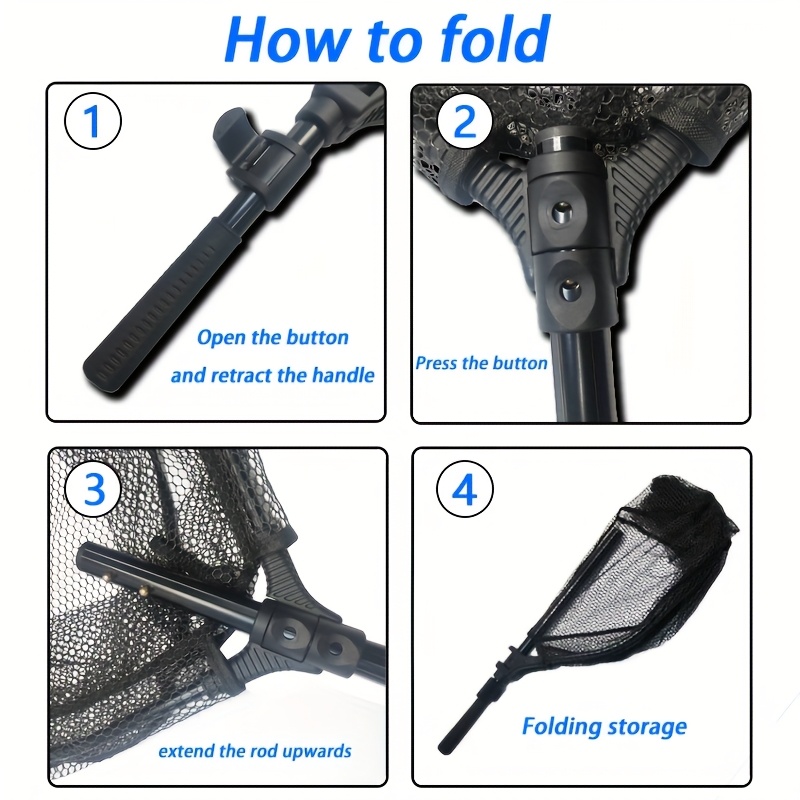 How to fold

1

Open the button and retract the handle

2

Press the button

3

extend the rod upwards

4

Folding storage