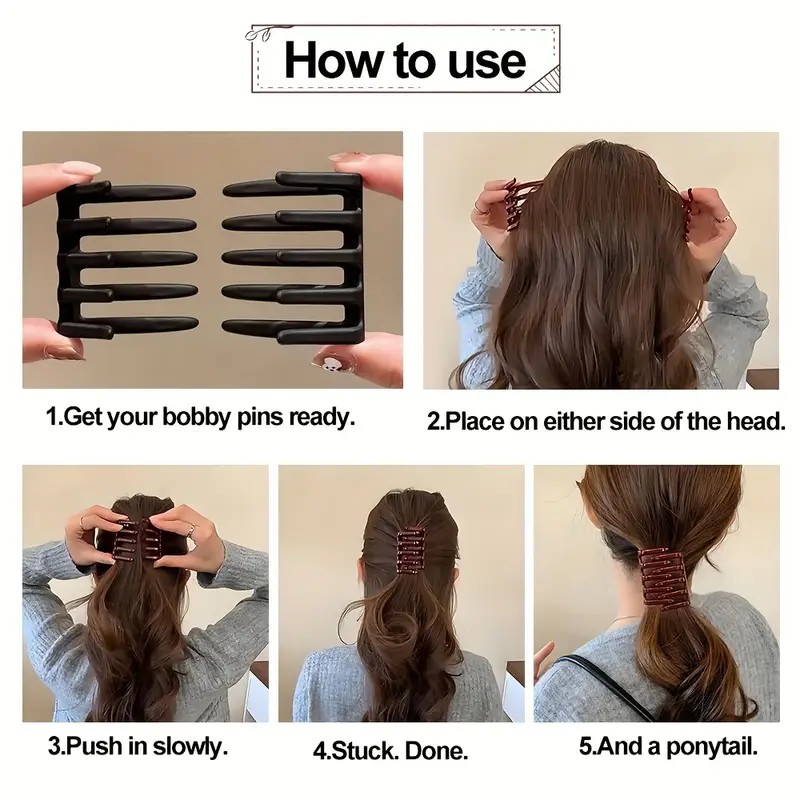 How to use

1.Get your bobby pins ready.

2.Place on either side of the head.

3.Push in slowly.

4.Stuck. Done.

5.And a ponytail.