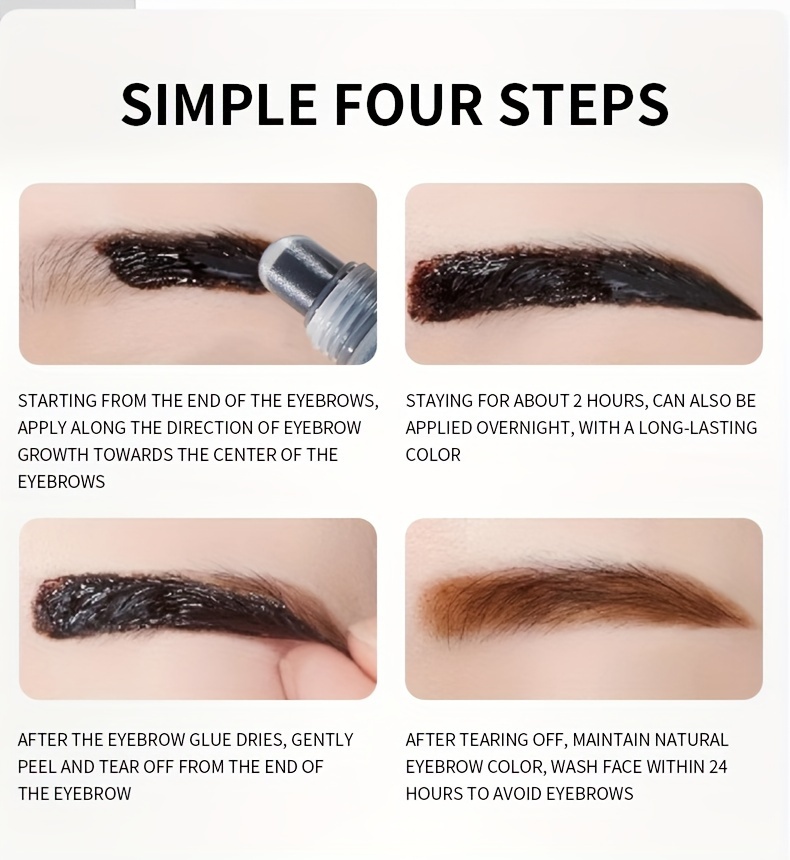 SIMPLE FOUR STEPS

STARTING FROM THE END OF THE EYEBROWS, APPLY ALONG THE DIRECTION OF EYEBROW GROWTH TOWARDS THE CENTER OF THE EYEBROWS

STAYING FOR ABOUT 2 HOURS, CAN ALSO BE APPLIED OVERNIGHT, WITH A LONG-LASTING COLOR

AFTER THE EYEBROW GLUE DRIES, GENTLY PEEL AND TEAR OFF FROM THE END OF THE EYEBROW

AFTER TEARING OFF, MAINTAIN NATURAL EYEBROW COLOR, WASH FACE WITHIN 24 HOURS TO AVOID EYEBROWS