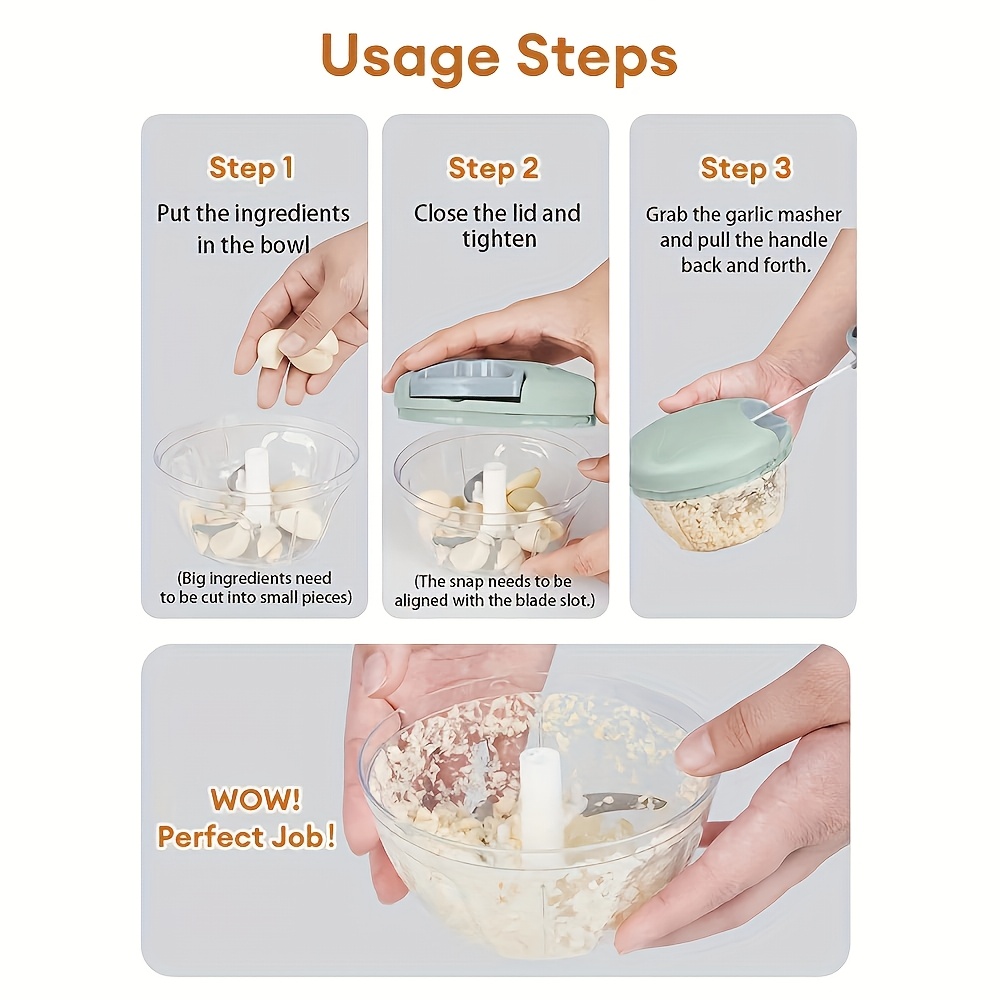 Usage Steps

Step 1

Put the ingredients in the bowl

(Big ingredients need to be cut into small pieces)

Step 2

Close the lid and tighten

(The snap needs to be aligned with the blade slot.)

Step 3

Grab the garlic masher and pull the handle back and forth.

WOW! Perfect Job!