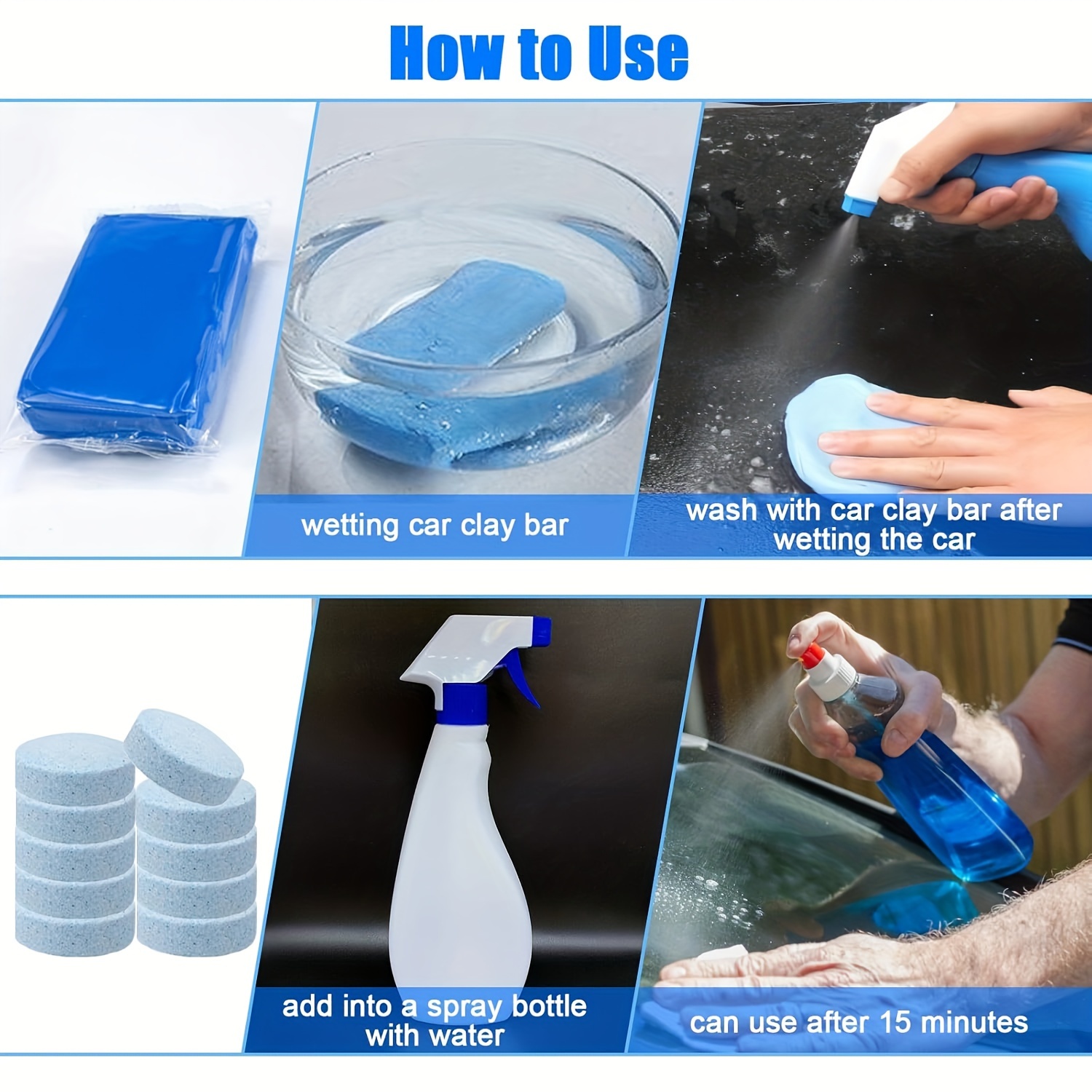 How to Use

wetting car clay bar

wash with car clay bar after wetting the car

add into a spray bottle with water

can use after 15 minutes