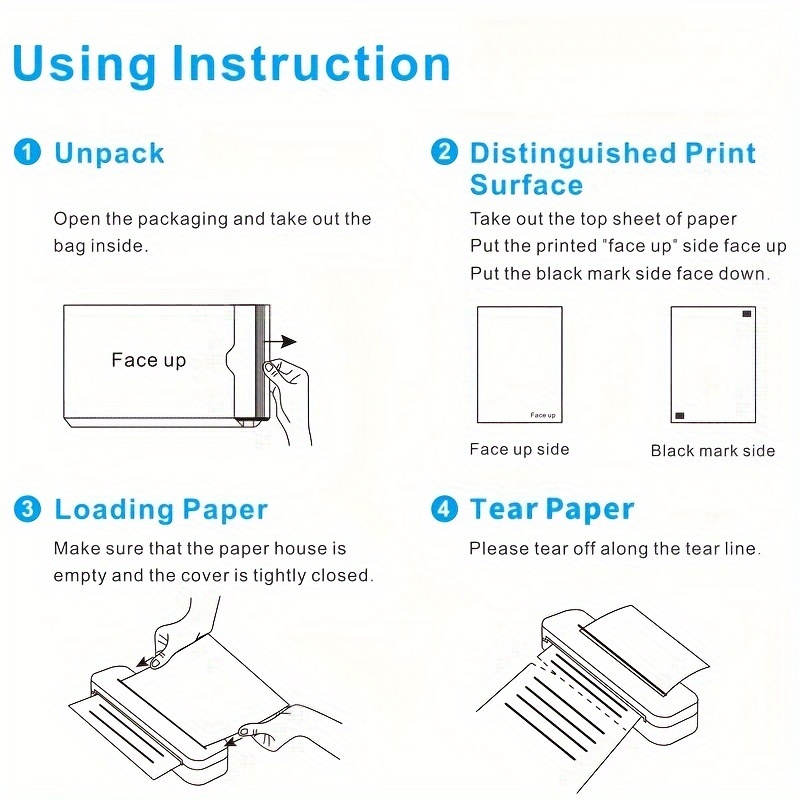 Using Instruction

1 Unpack

Open the packaging and take out the bag inside.

Face up

2 Distinguished Print Surface

Take out the top sheet of paper
Put the printed "face up" side face up
Put the black mark side face down.

Face up

Face up side

Black mark side

3 Loading Paper

Make sure that the paper house is empty and the cover is tightly closed.

4 Tear Paper

Please tear off along the tear line.