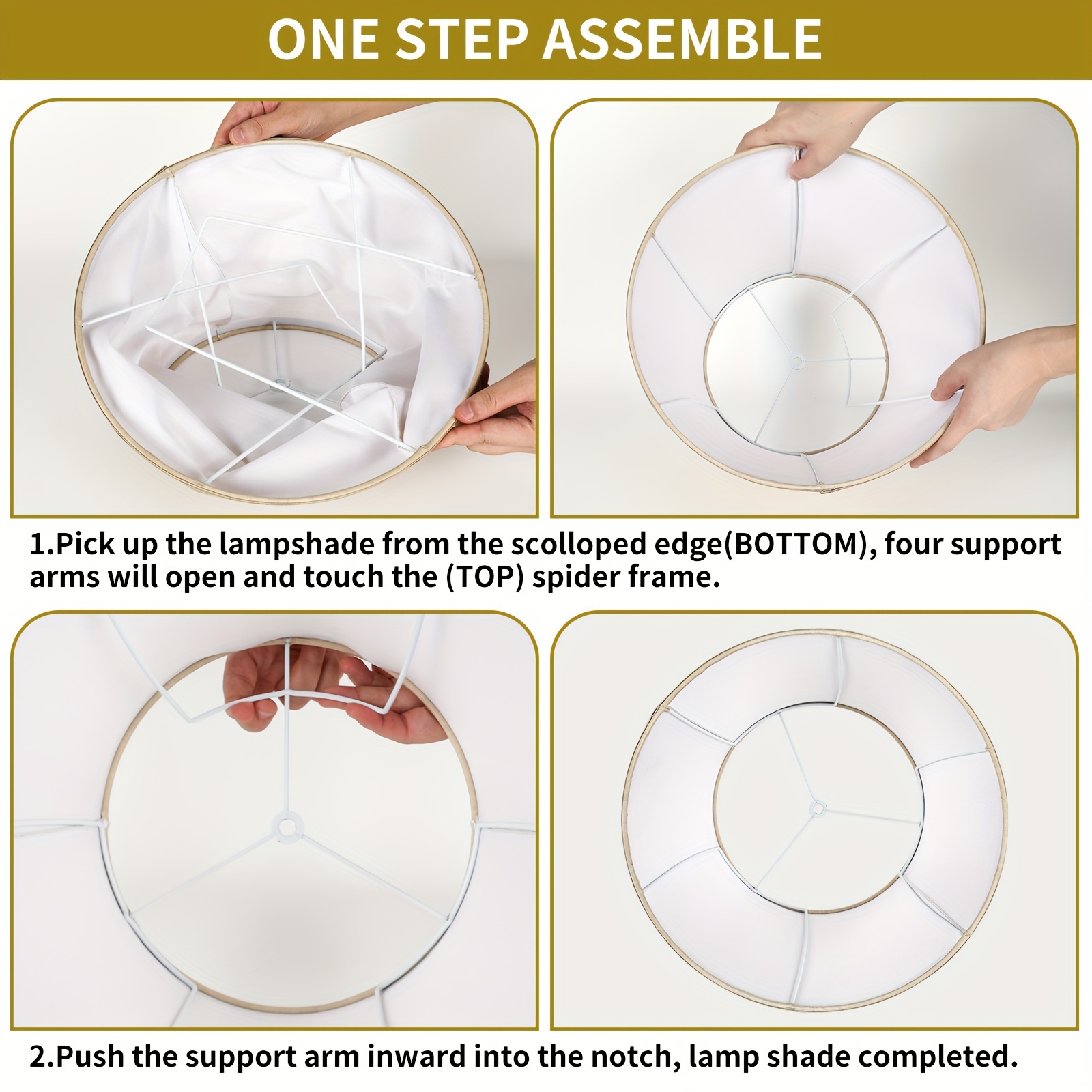 ONE STEP ASSEMBLE

1.Pick up the lampshade from the scolloped edge(BOTTOM), four support arms will open and touch the (TOP) spider frame.

2.Push the support arm inward into the notch, lamp shade completed.