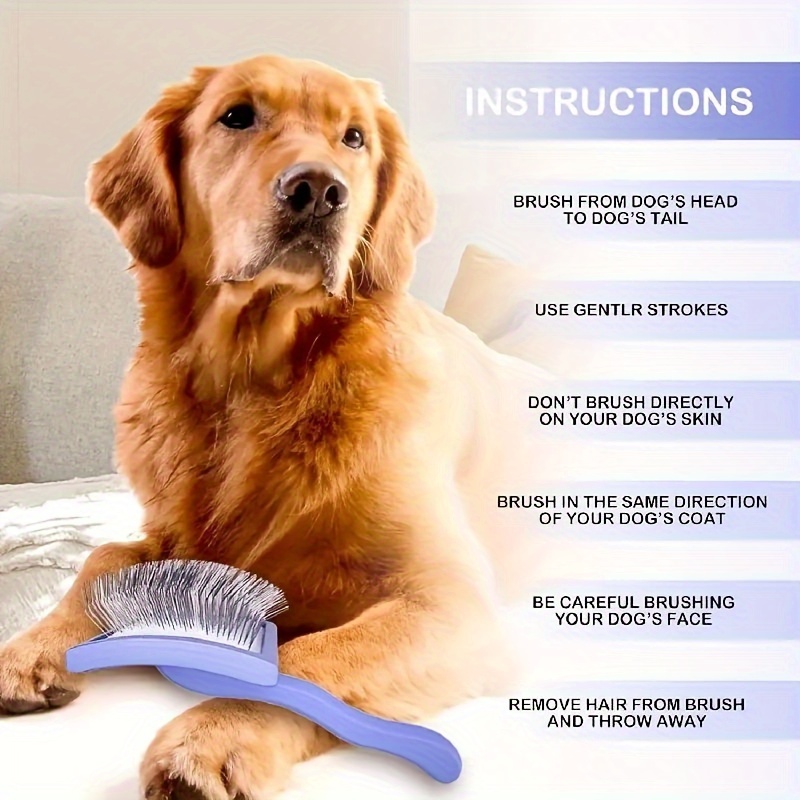 INSTRUCTIONS

BRUSH FROM DOG'S HEAD TO DOG'S TAIL

USE GENTLR STROKES

DON'T BRUSH DIRECTLY ON YOUR DOG'S SKIN

BRUSH IN THE SAME DIRECTION OF YOUR DOG'S COAT

BE CAREFUL BRUSHING YOUR DOG'S FACE

REMOVE HAIR FROM BRUSH AND THROW AWAY