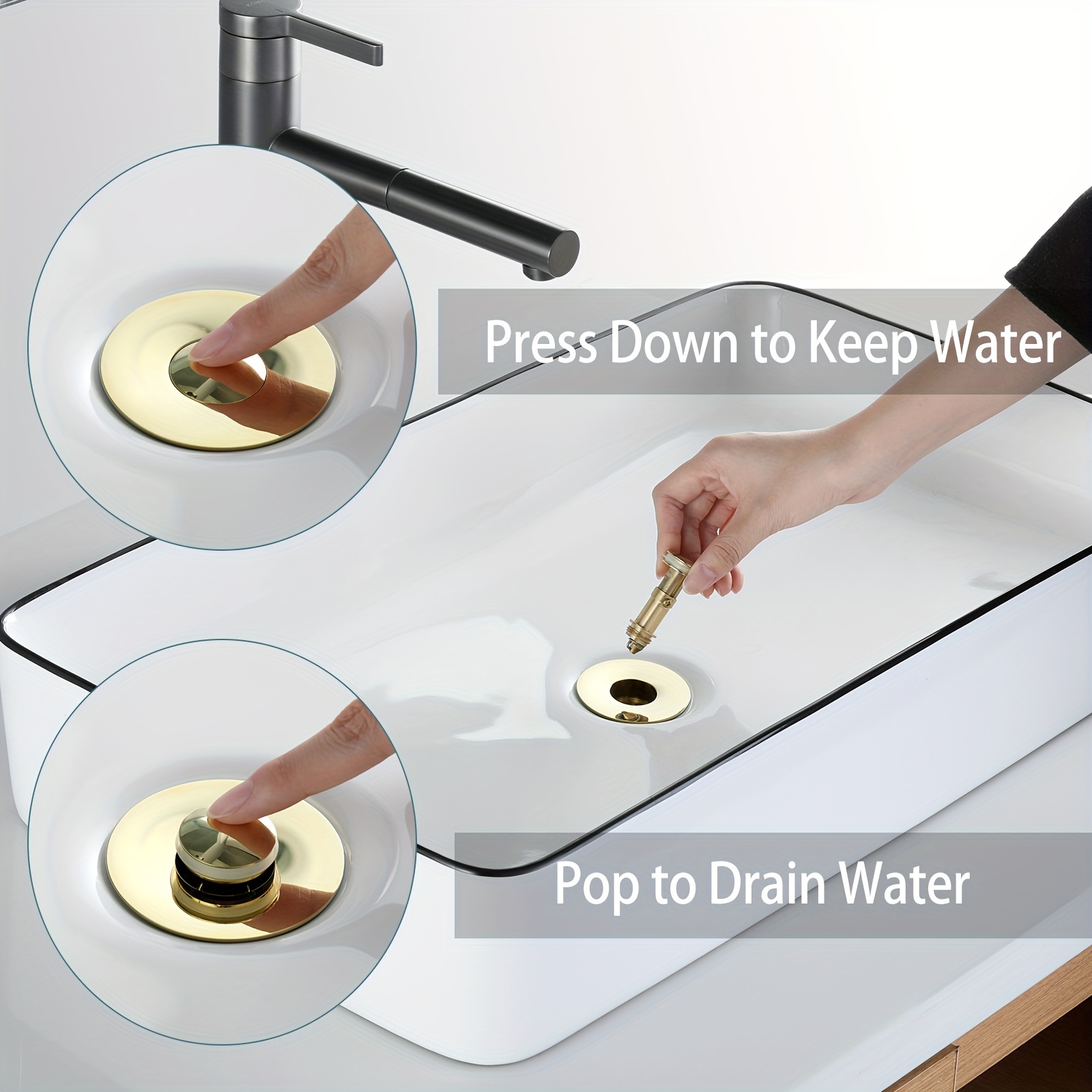 Press Down to Keep Water

Pop to Drain Water