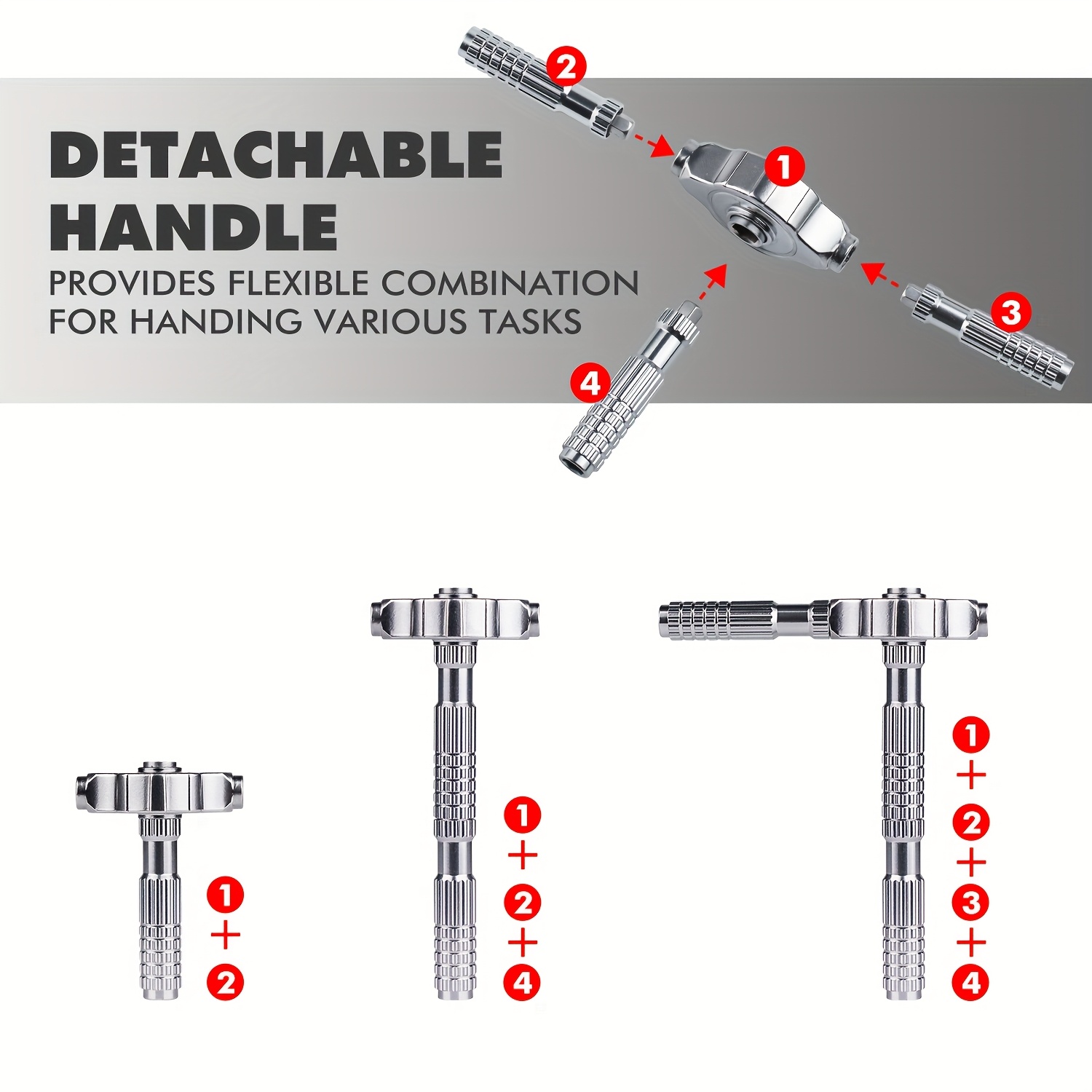 DETACHABLE HANDLE
PROVIDES FLEXIBLE COMBINATION FOR HANDING VARIOUS TASKS

2

1

3

4

1
+
2

1
+
2
+
4

1
+
2
+
3
+
4