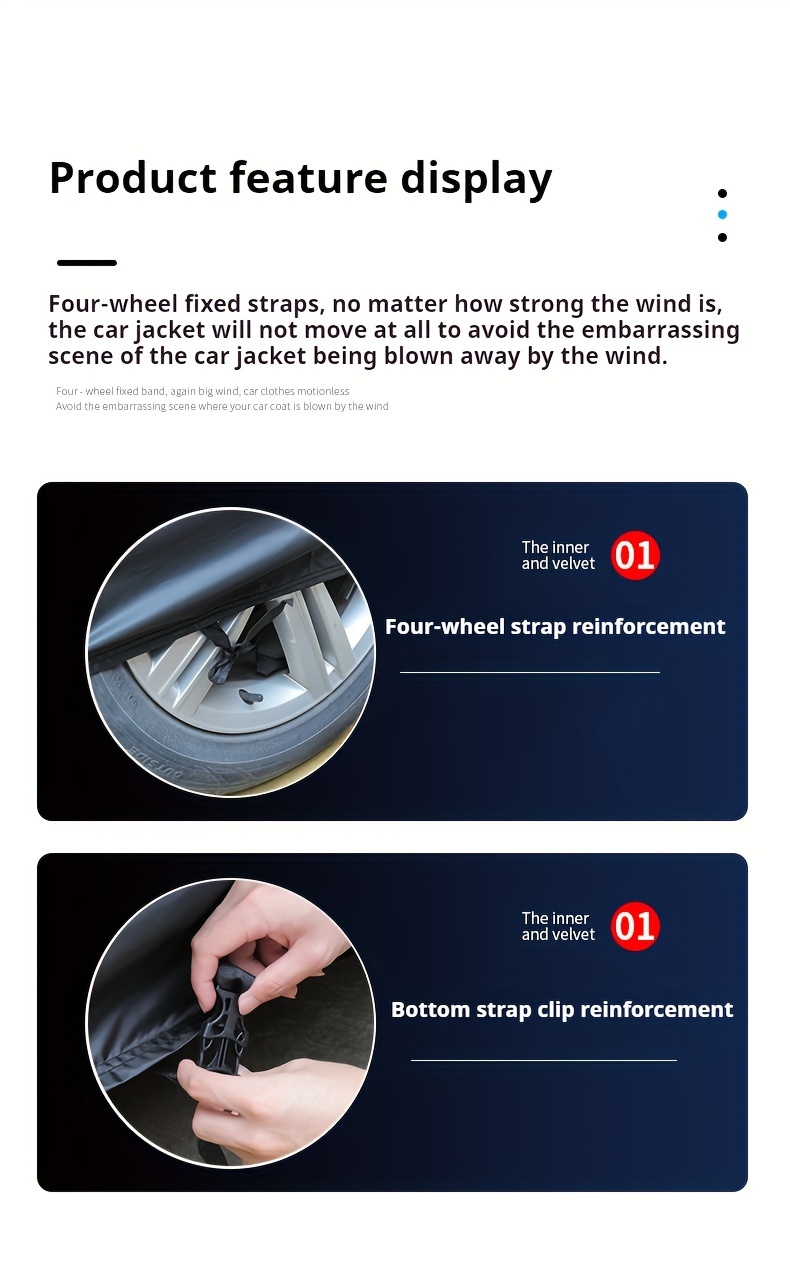 Product feature display

Four-wheel fixed straps, no matter how strong the wind is, the car jacket will not move at all to avoid the embarrassing scene of the car jacket being blown away by the wind.

Four - wheel fixed band, again big wind, car clothes motionless
Avoid the embarrassing scene where your car coat is blown by the wind

The inner and velvet 01

Four-wheel strap reinforcement

OUTSIDE

The inner and velvet 01

Bottom strap clip reinforcement