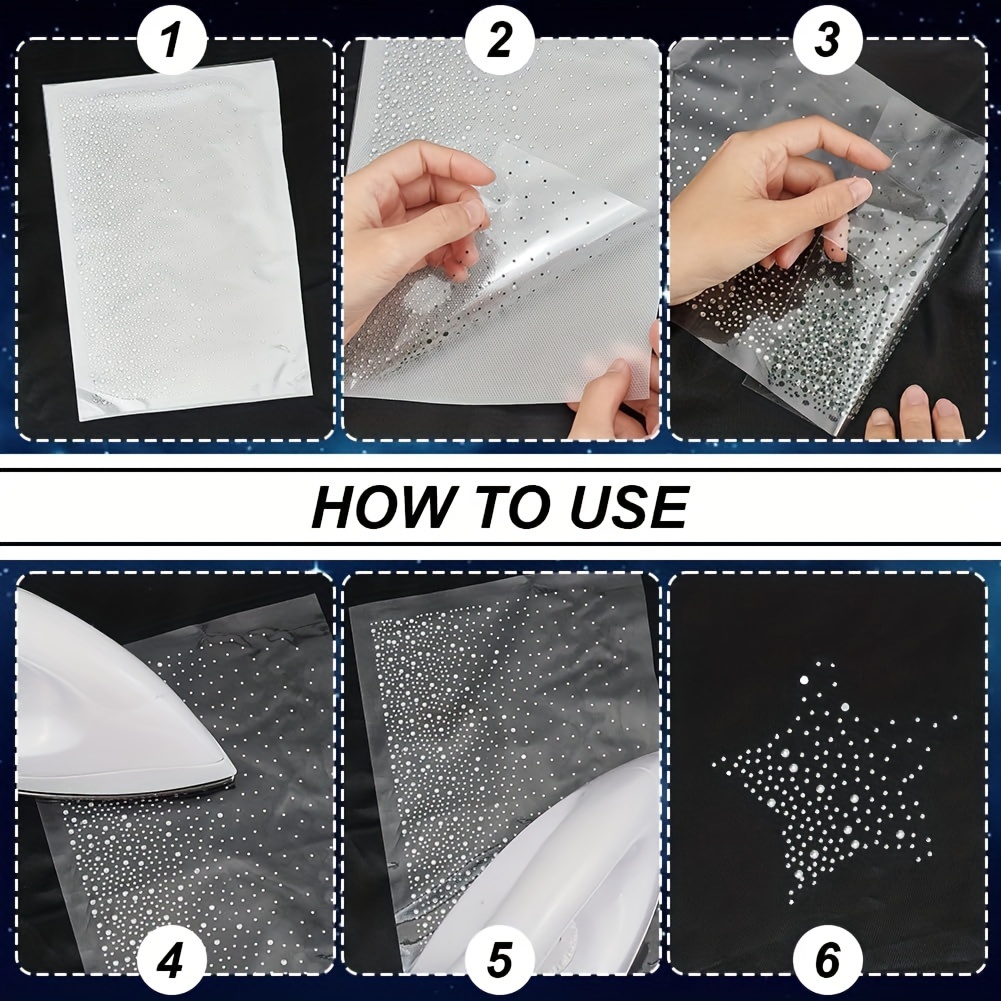 1

2

3

HOW TO USE

4

5

6