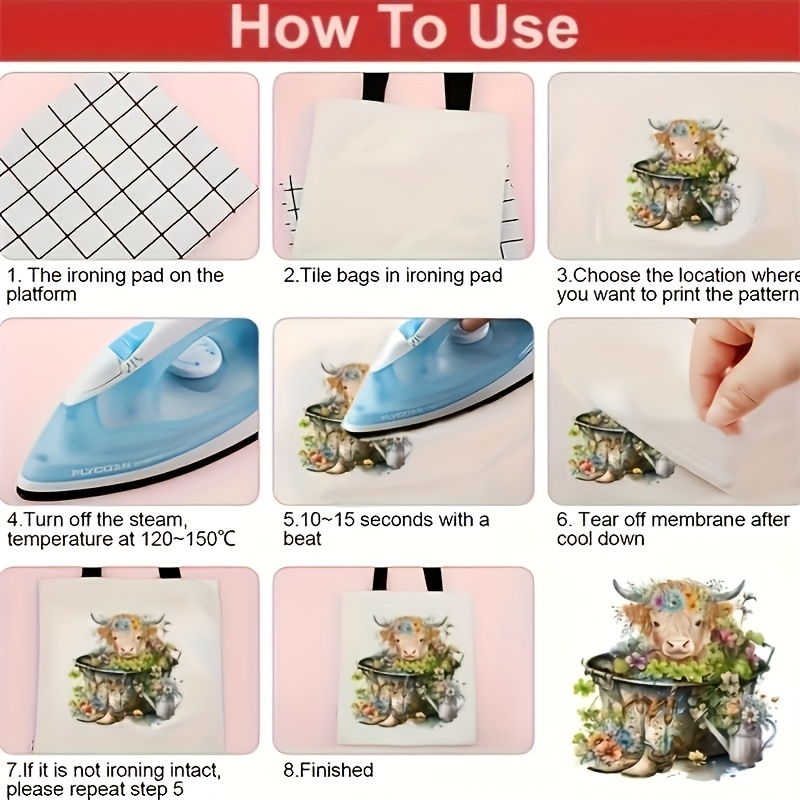 How To Use

1. The ironing pad on the platform

2.Tile bags in ironing pad

3.Choose the location where you want to print the pattern

FLYCOAS

FLYCOAS

4.Turn off the steam, temperature at 120~150℃

5.10~15 seconds with a beat

6. Tear off membrane after cool down

7.If it is not ironing intact, please repeat step 5

8.Finished