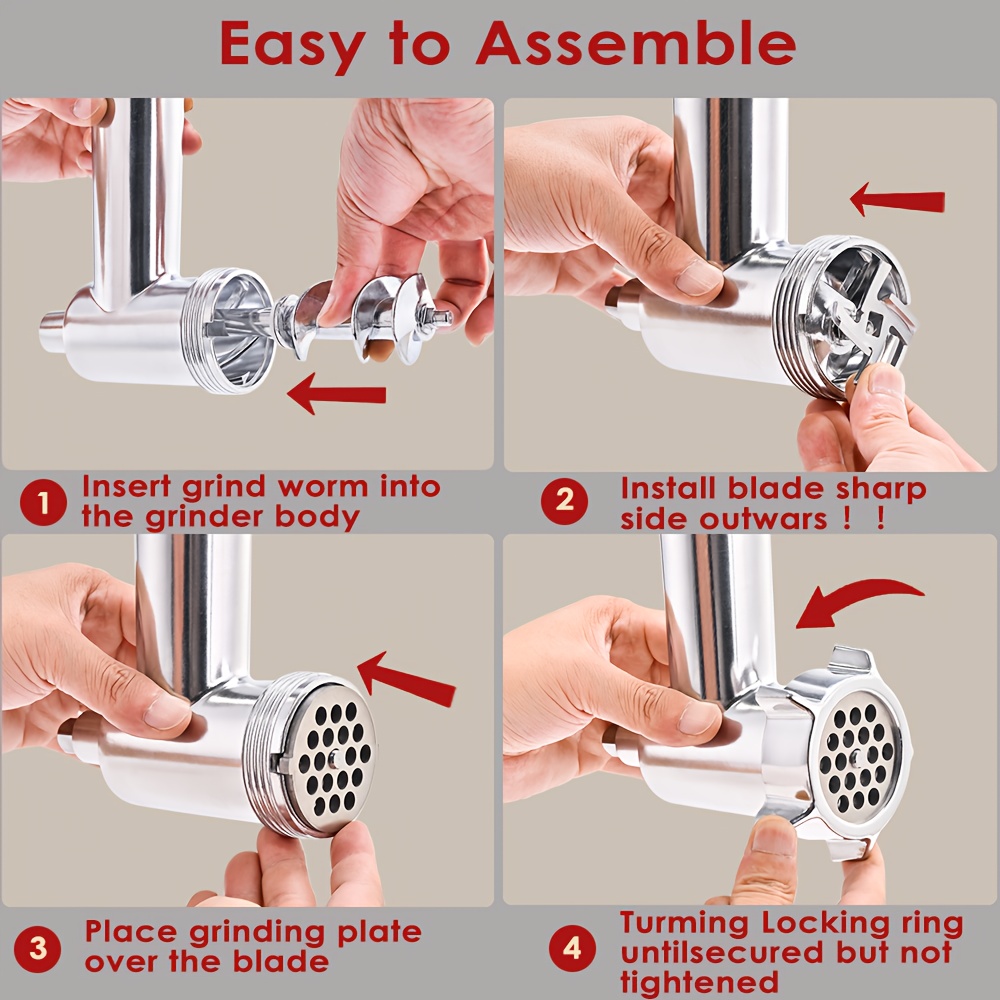 Easy to Assemble

1 Insert grind worm into the grinder body

2 Install blade sharp side outwars ! !

3 Place grinding plate over the blade

4 Turming Locking ring untilsecured but not tightened