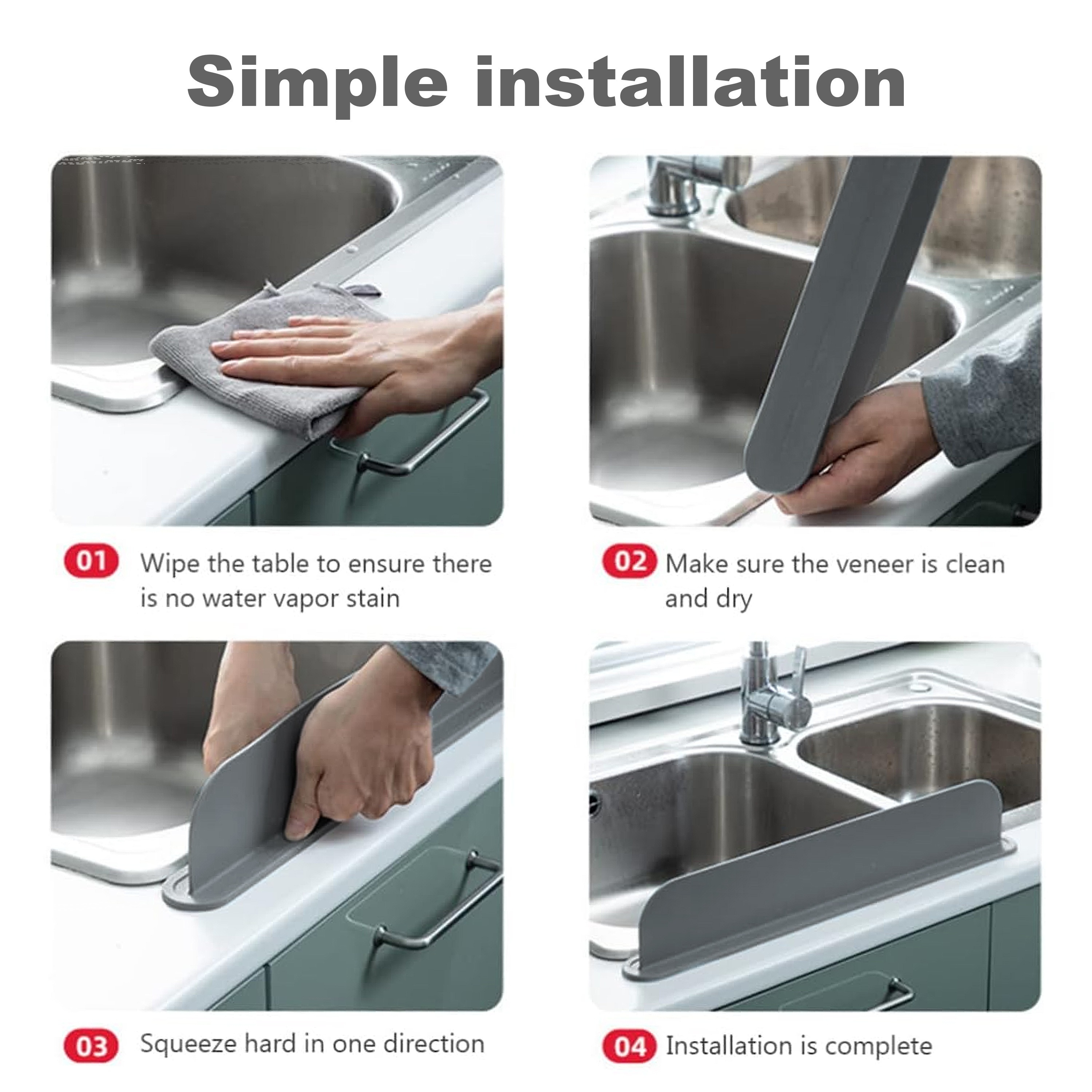 Simple installation

01 Wipe the table to ensure there is no water vapor stain

02 Make sure the veneer is clean and dry

03 Squeeze hard in one direction

04 Installation is complete