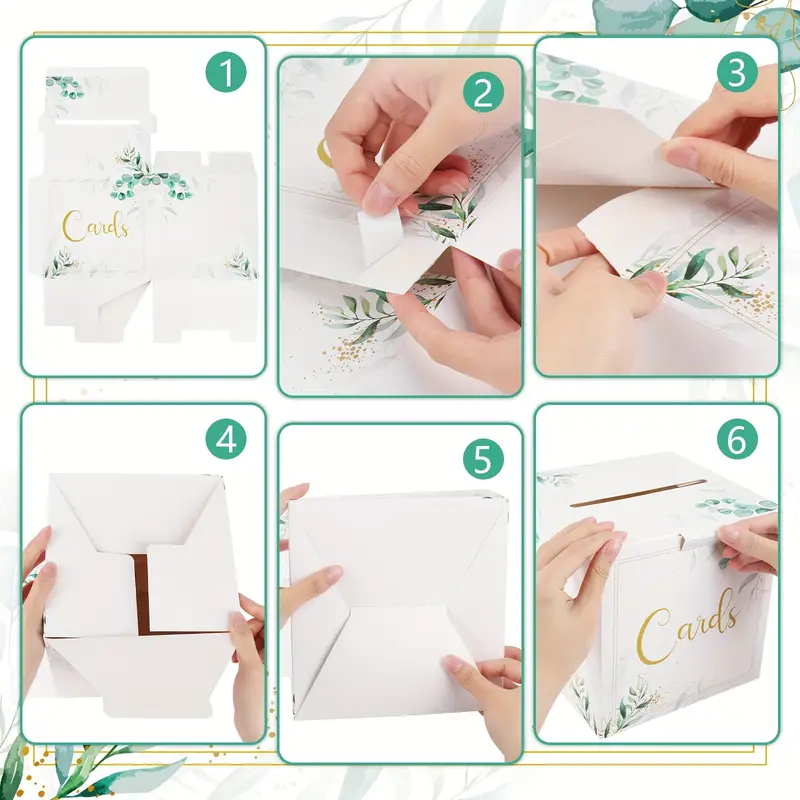 1
Cards
2
3
4
5
6
Cards