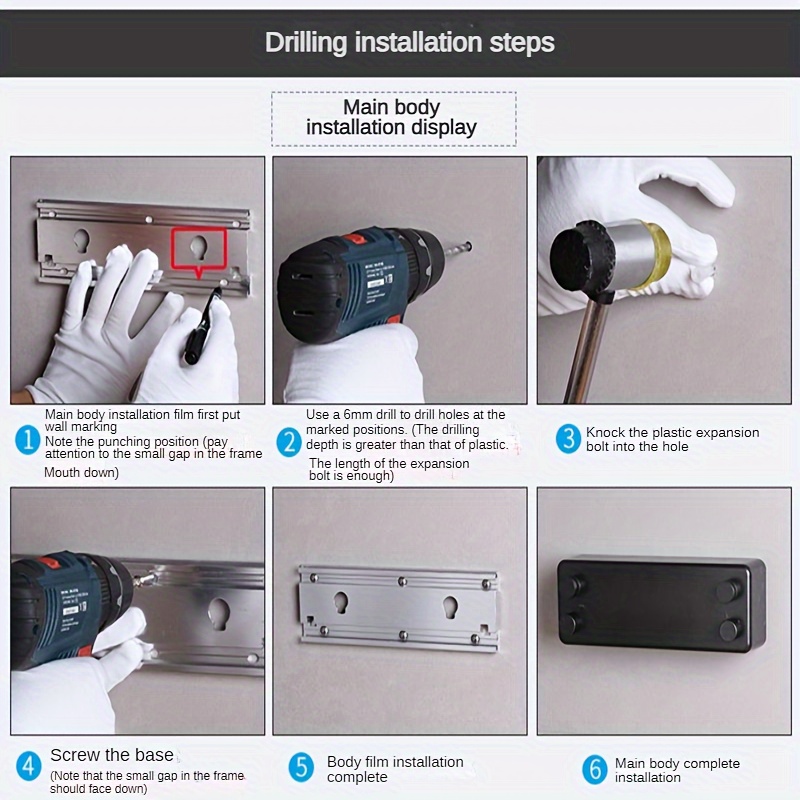 Drilling installation steps

Main body installation display

1 Main body installation film first put wall marking
Note the punching position (pay attention to the small gap in the frame Mouth down)

2 Use a 6mm drill to drill holes at the marked positions. (The drilling depth is greater than that of plastic. The length of the expansion bolt is enough)

3 Knock the plastic expansion bolt into the hole

4 Screw the base
(Note that the small gap in the frame should face down)

5 Body film installation complete

6 Main body complete installation