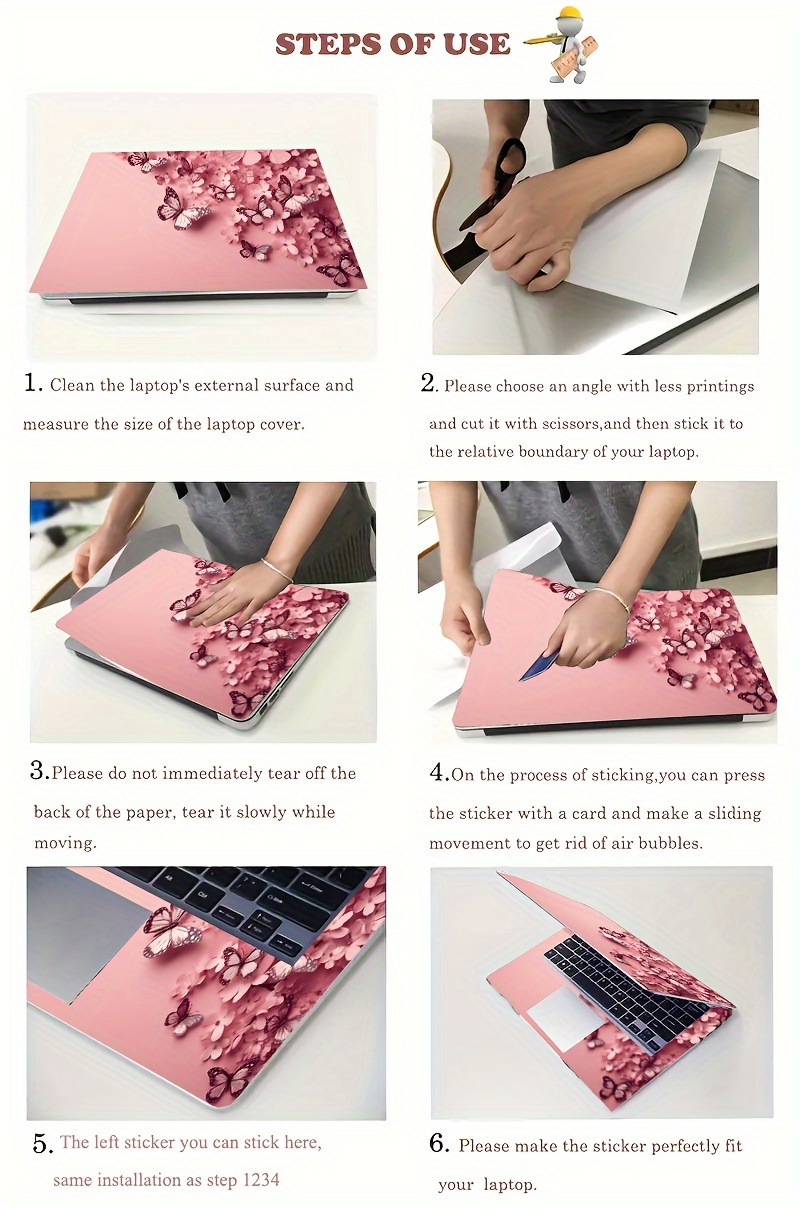 STEPS OF USE

1. Clean the laptop's external surface and measure the size of the laptop cover.

2. Please choose an angle with less printings and cut it with scissors,and then stick it to the relative boundary of your laptop.

3.Please do not immediately tear off the back of the paper, tear it slowly while moving.

4.On the process of sticking,you can press the sticker with a card and make a sliding movement to get rid of air bubbles.

5. The left sticker you can stick here, same installation as step 1234

6. Please make the sticker perfectly fit your laptop.