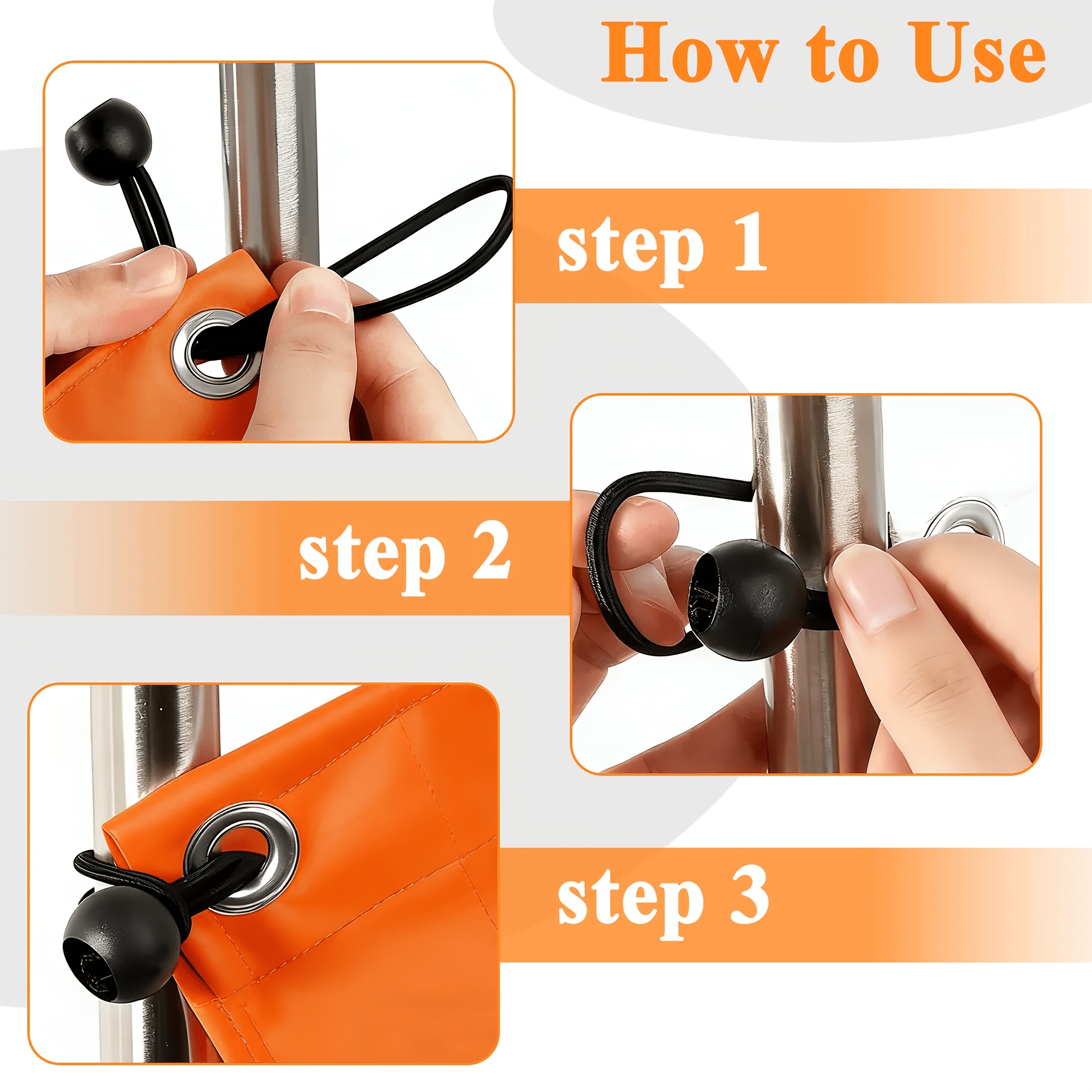 How to Use

step 1

step 2

step 3