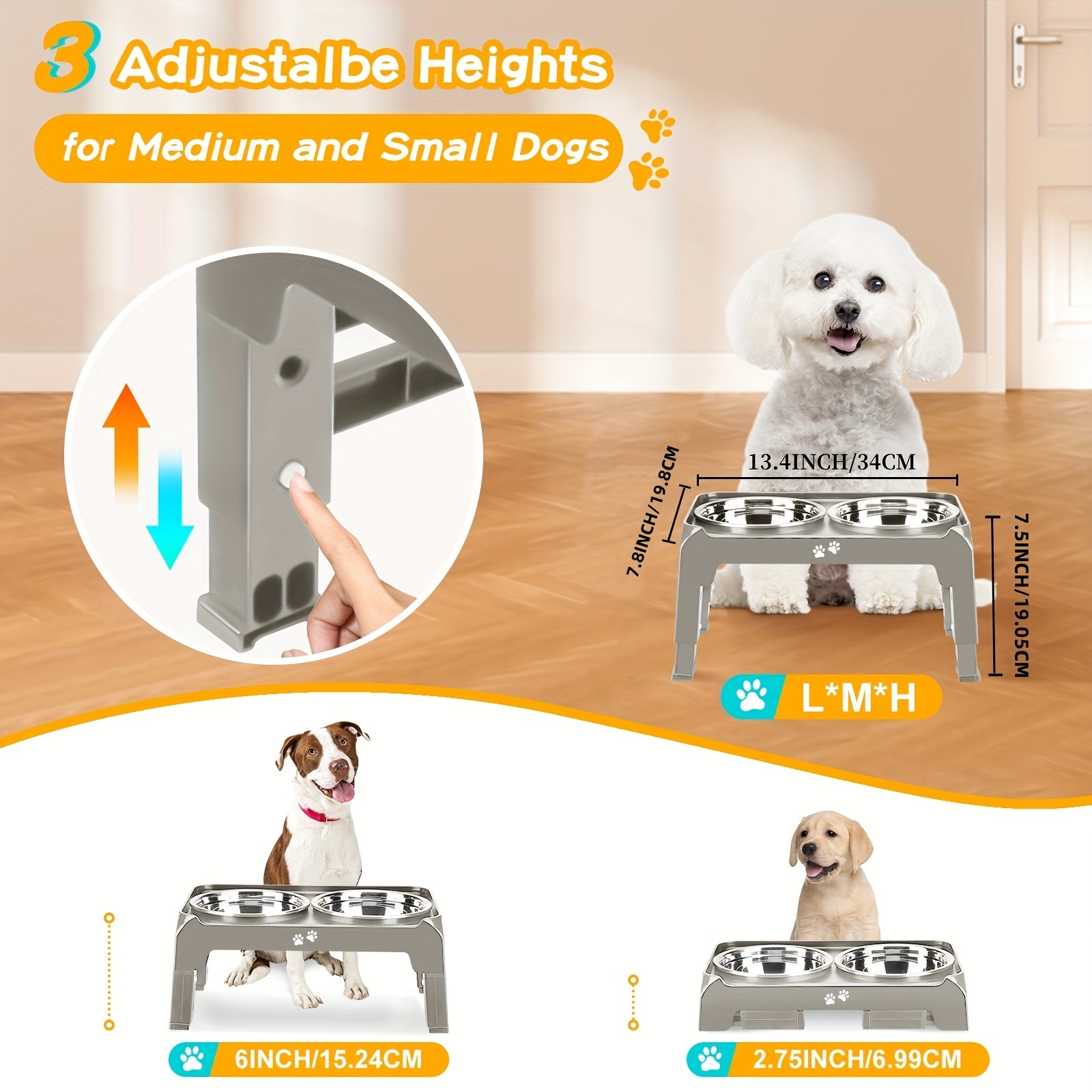 3 Adjustalbe Heights

for Medium and Small Dogs

13.4INCH/34CM

7.8INCH/19.8CM

7.5INCH/19.05CM

L*M*H

6INCH/15.24CM

2.75INCH/6.99CM