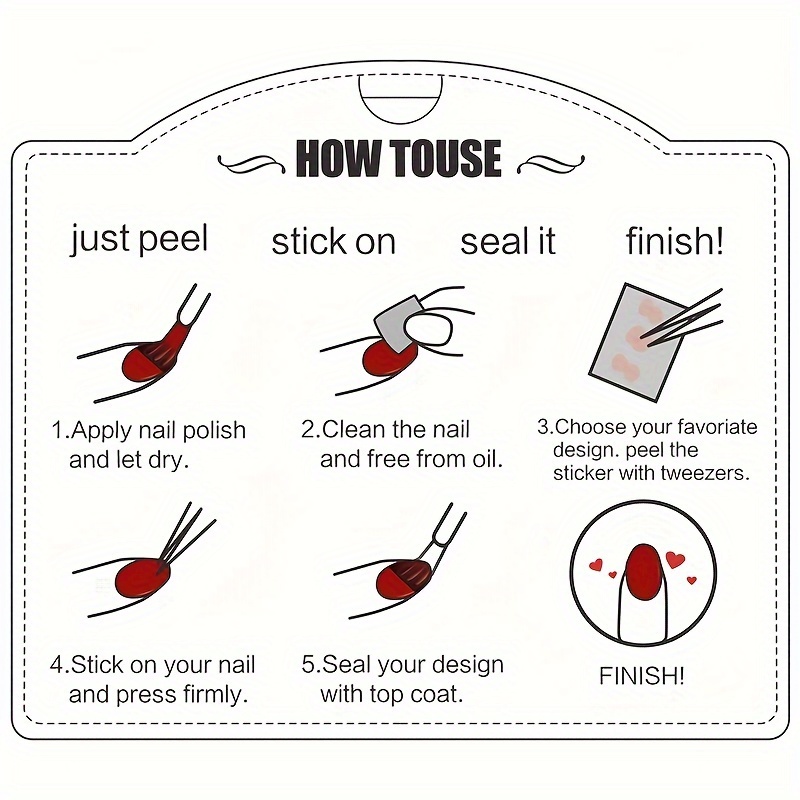 HOW TOUSE

just peel stick on seal it finish!

1.Apply nail polish and let dry.

2.Clean the nail and free from oil.

3.Choose your favoriate design. peel the sticker with tweezers.

4.Stick on your nail and press firmly.

5.Seal your design with top coat.

FINISH!