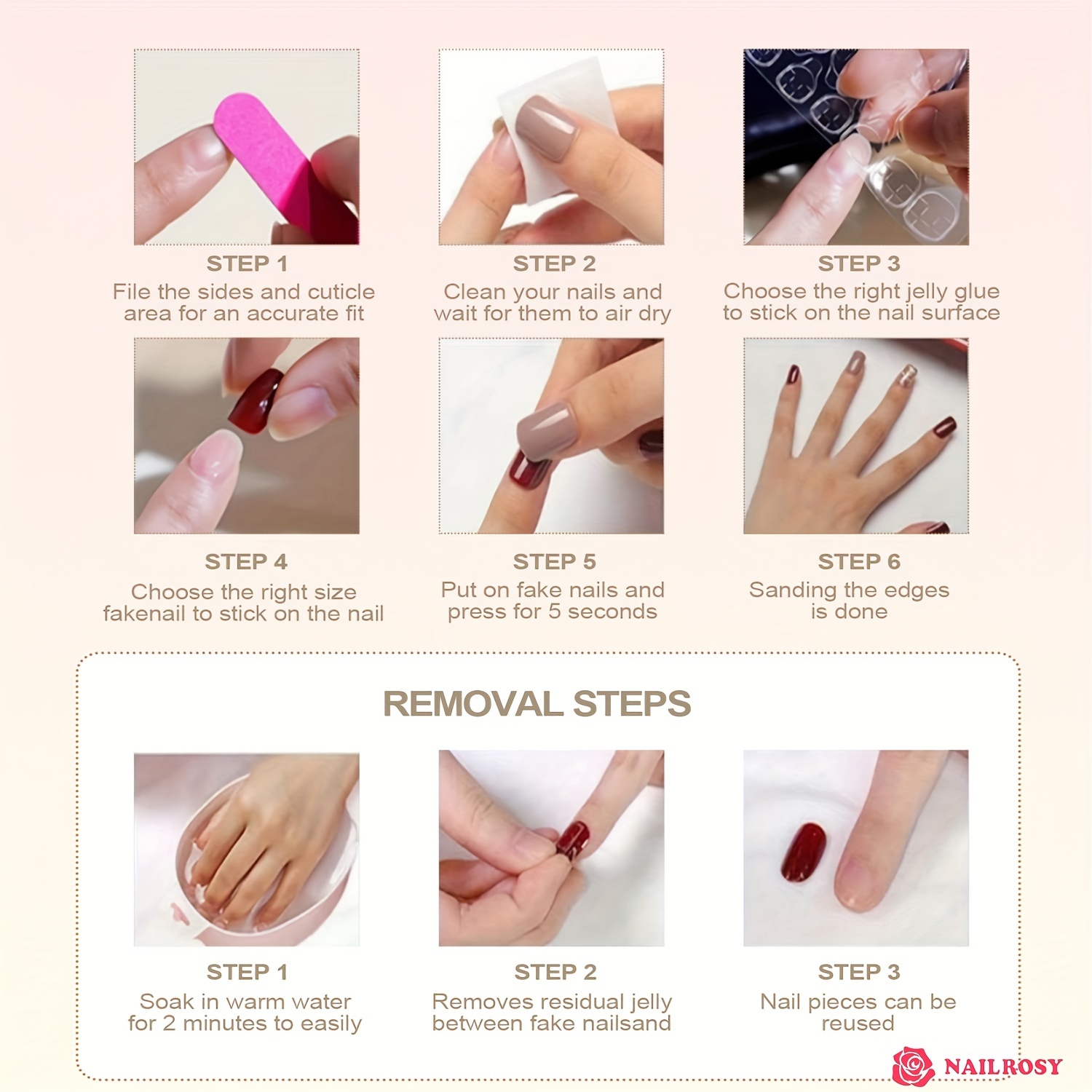 STEP 1
File the sides and cuticle area for an accurate fit

STEP 2
Clean your nails and wait for them to air dry

STEP 3
Choose the right jelly glue to stick on the nail surface

STEP 4
Choose the right size fakenail to stick on the nail

STEP 5
Put on fake nails and press for 5 seconds

STEP 6
Sanding the edges is done

REMOVAL STEPS

STEP 1
Soak in warm water for 2 minutes to easily

STEP 2
Removes residual jelly between fake nailsand

STEP 3
Nail pieces can be reused

NAILROSY