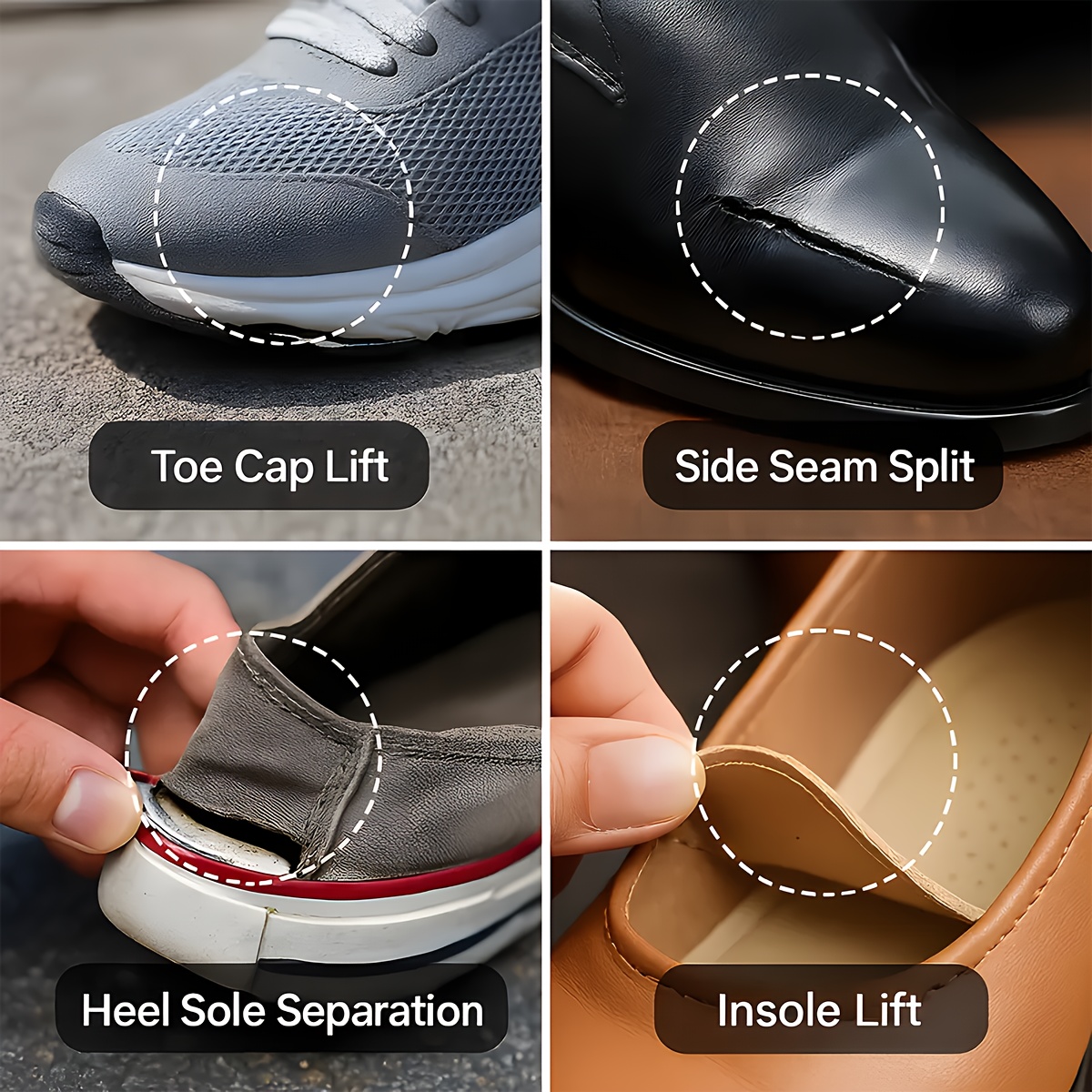 Toe Cap Lift

Side Seam Split

Heel Sole Separation

Insole Lift