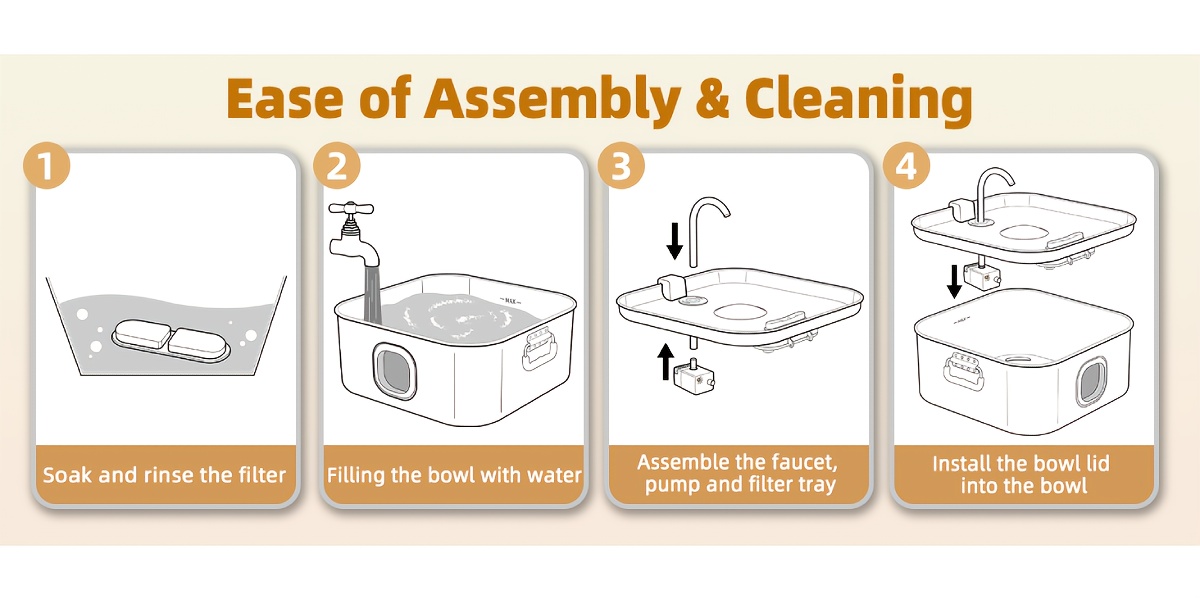 Ease of Assembly & Cleaning

1

Soak and rinse the filter

2

MAX

Filling the bowl with water

3

Assemble the faucet, pump and filter tray

4

Install the bowl lid into the bowl