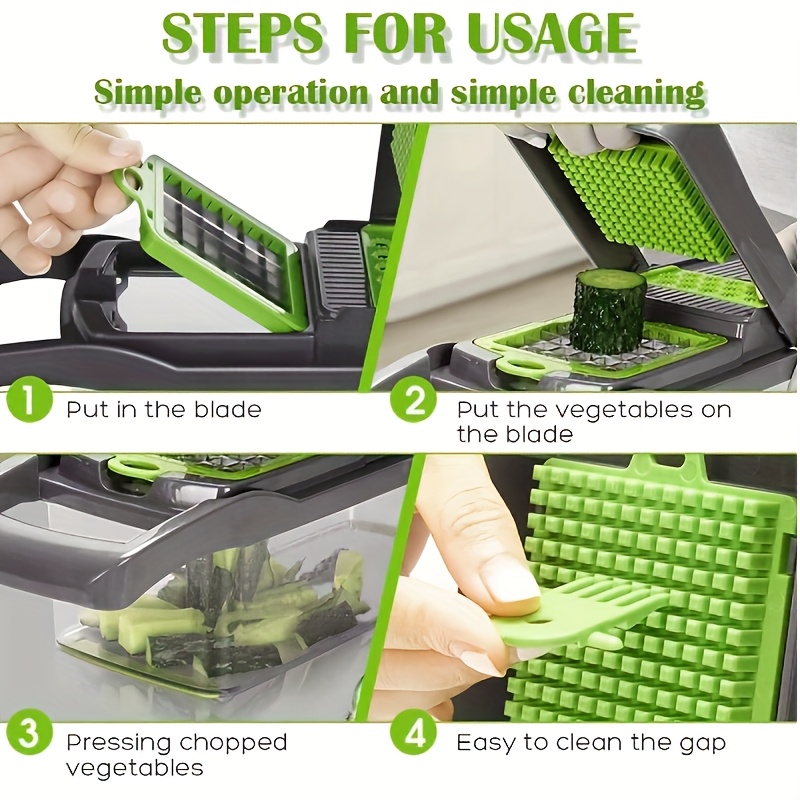 STEPS FOR USAGE

Simple operation and simple cleaning

1 Put in the blade

2 Put the vegetables on the blade

3 Pressing chopped vegetables

4 Easy to clean the gap