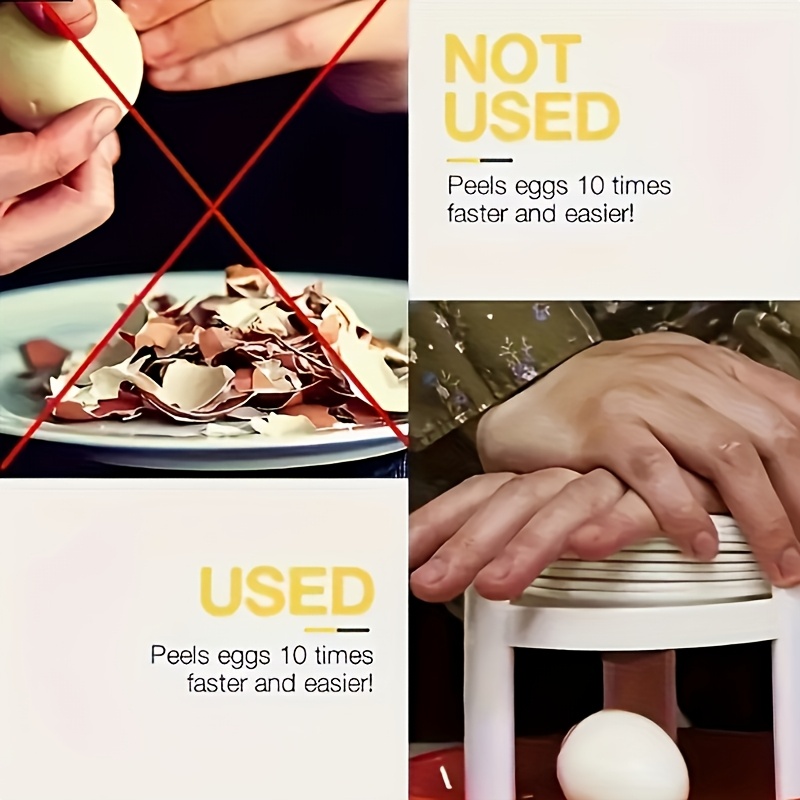 NOT USED

Peels eggs 10 times faster and easier!

USED

Peels eggs 10 times faster and easier!