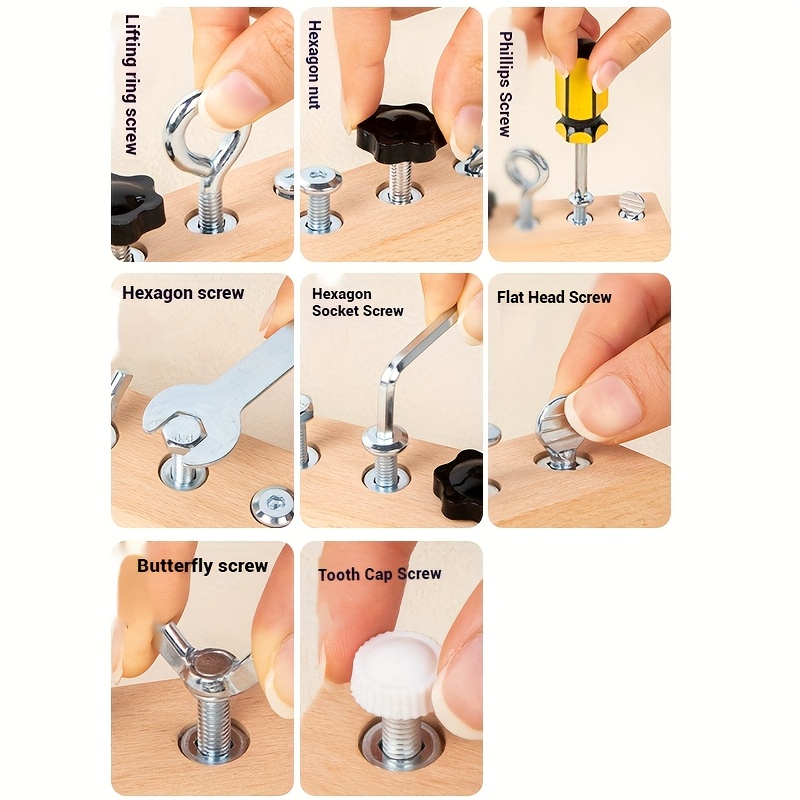 Lifting ring screw

Hexagon nut

Phillips Screw

Hexagon screw

Hexagon Socket Screw

Flat Head Screw

Butterfly screw

Tooth Cap Screw