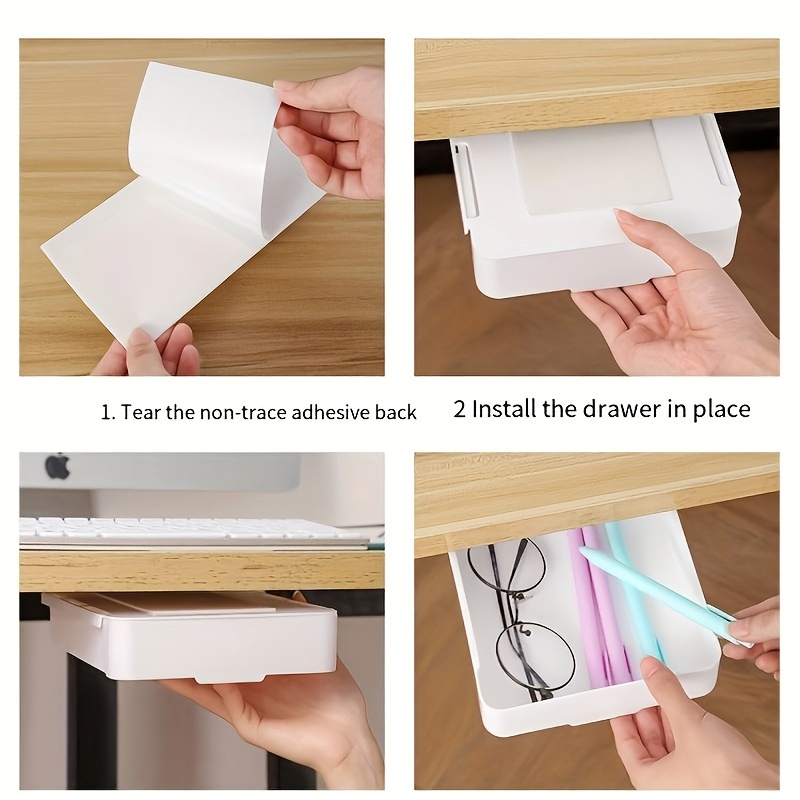 1. Tear the non-trace adhesive back

2 Install the drawer in place