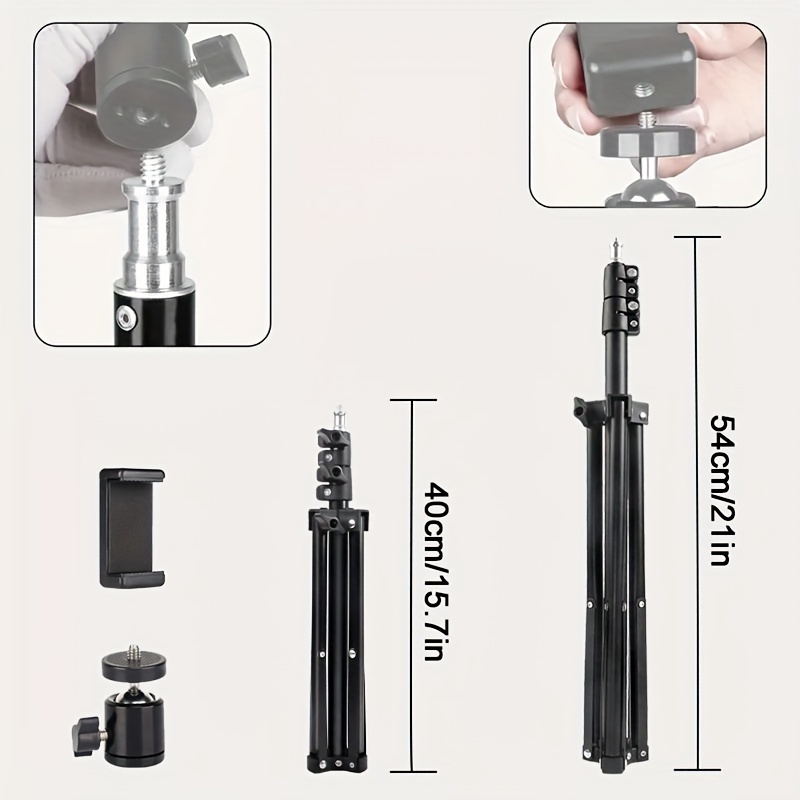 40cm/15.7in

54cm/21in