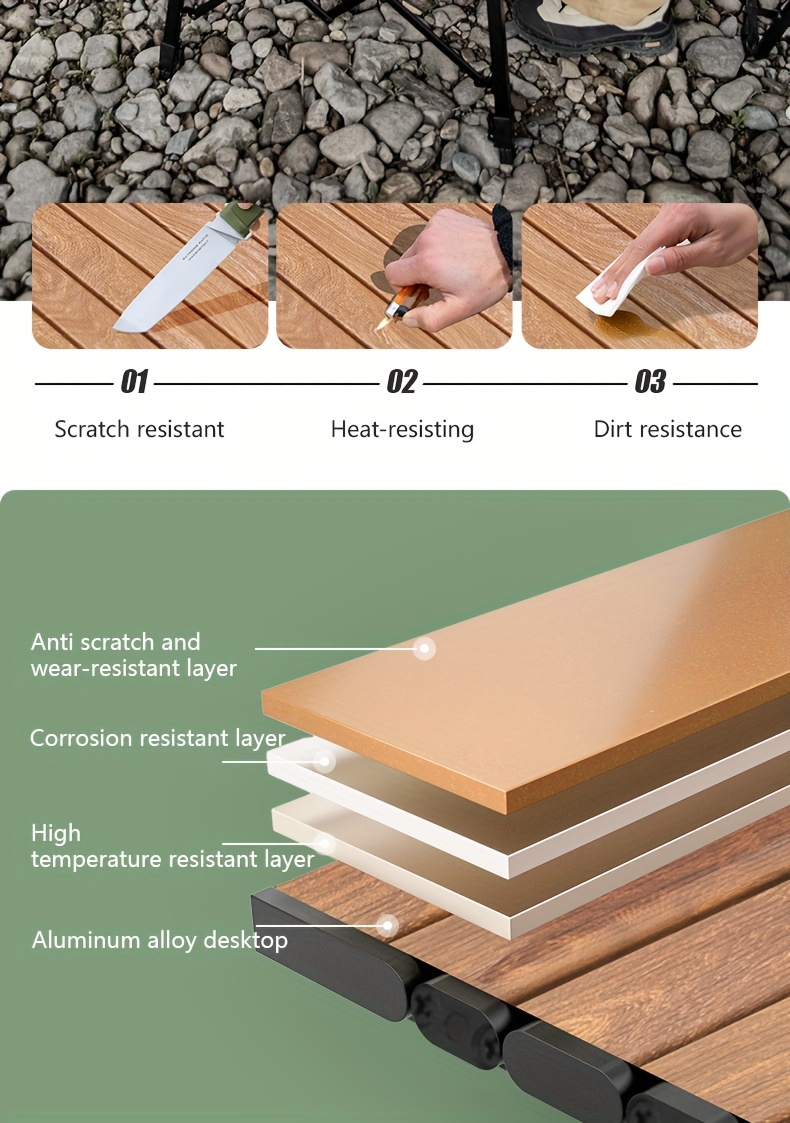 01
Scratch resistant

02
Heat-resisting

03
Dirt resistance

Anti scratch and wear-resistant layer

Corrosion resistant layer

High temperature resistant layer

Aluminum alloy desktop