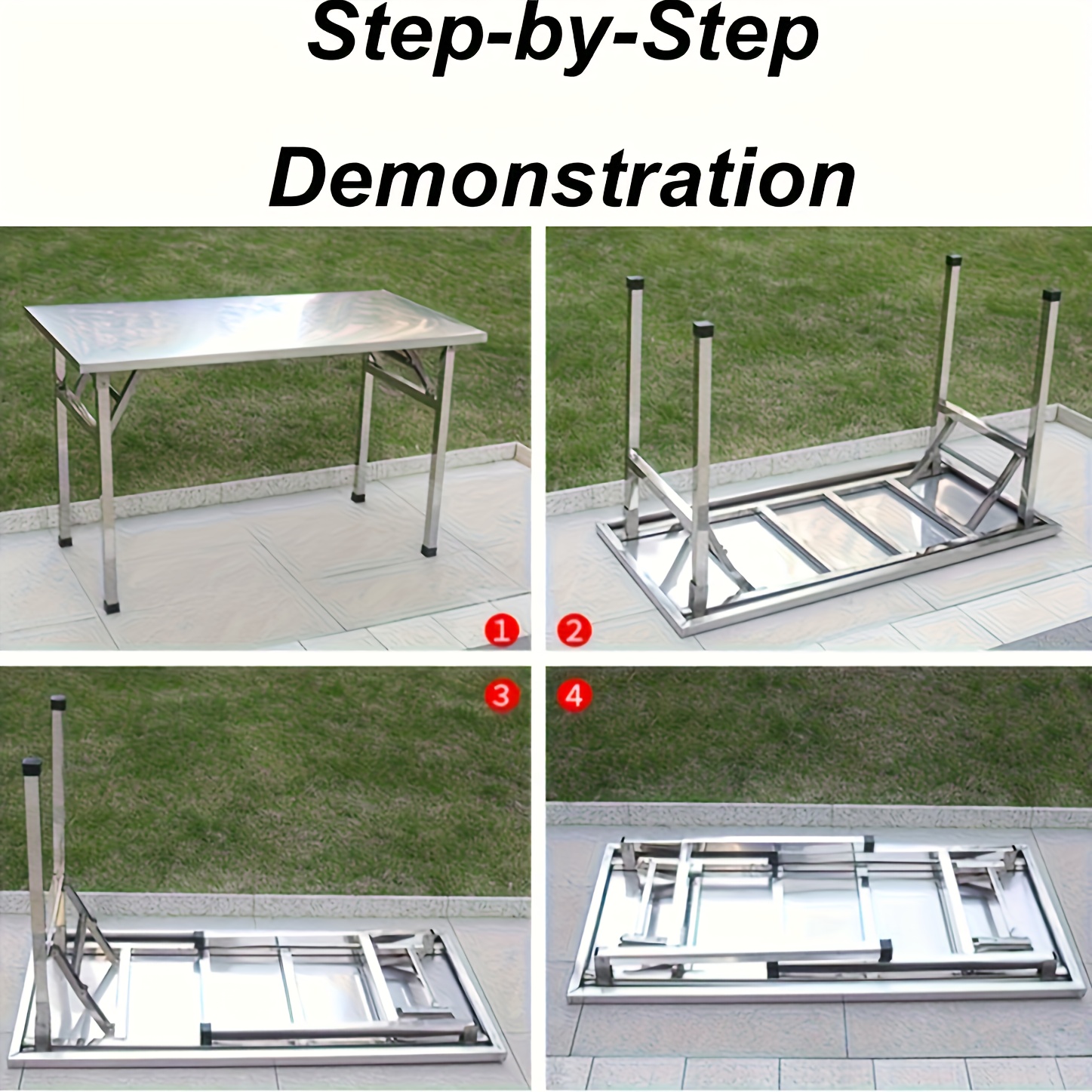 Step-by-Step Demonstration

1

2

3

4