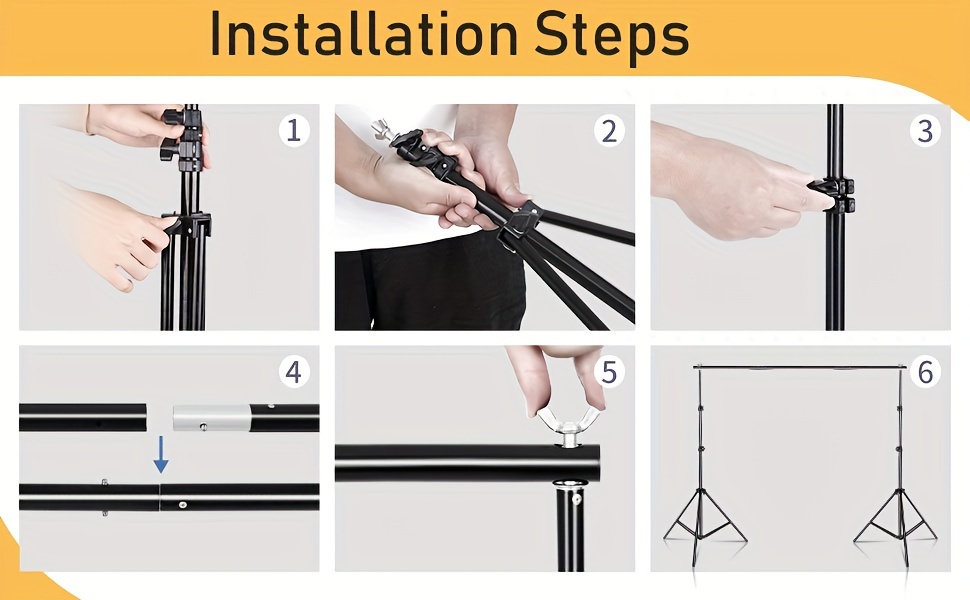 Installation Steps

1

2

3

4

5

6