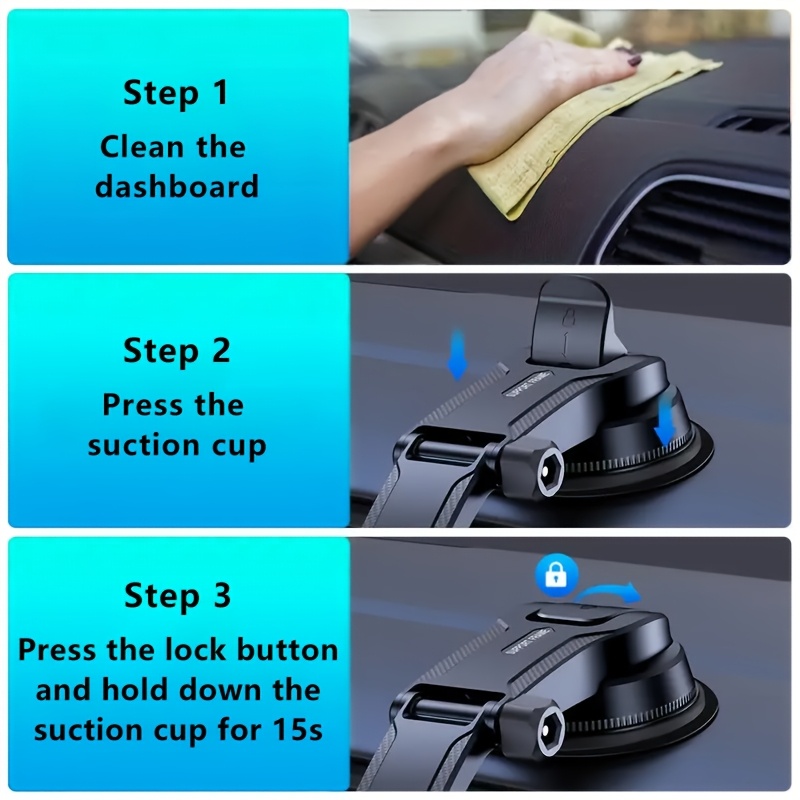 Step 1
Clean the dashboard

Step 2
Press the suction cup

Step 3
Press the lock button and hold down the suction cup for 15s