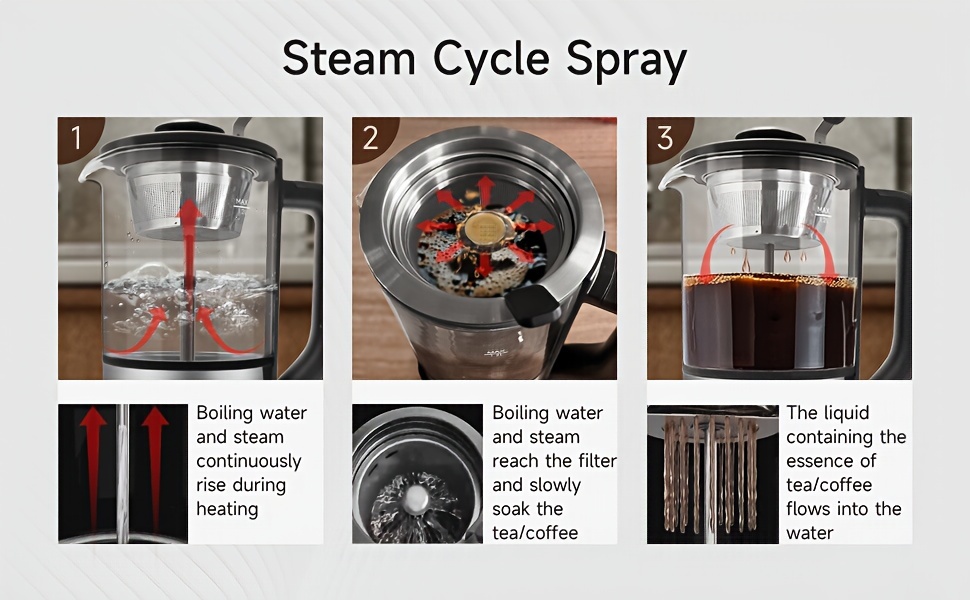 Steam Cycle Spray

1

Boiling water and steam continuously rise during heating

2

Boiling water and steam reach the filter and slowly soak the tea/coffee

3

The liquid containing the essence of tea/coffee flows into the water