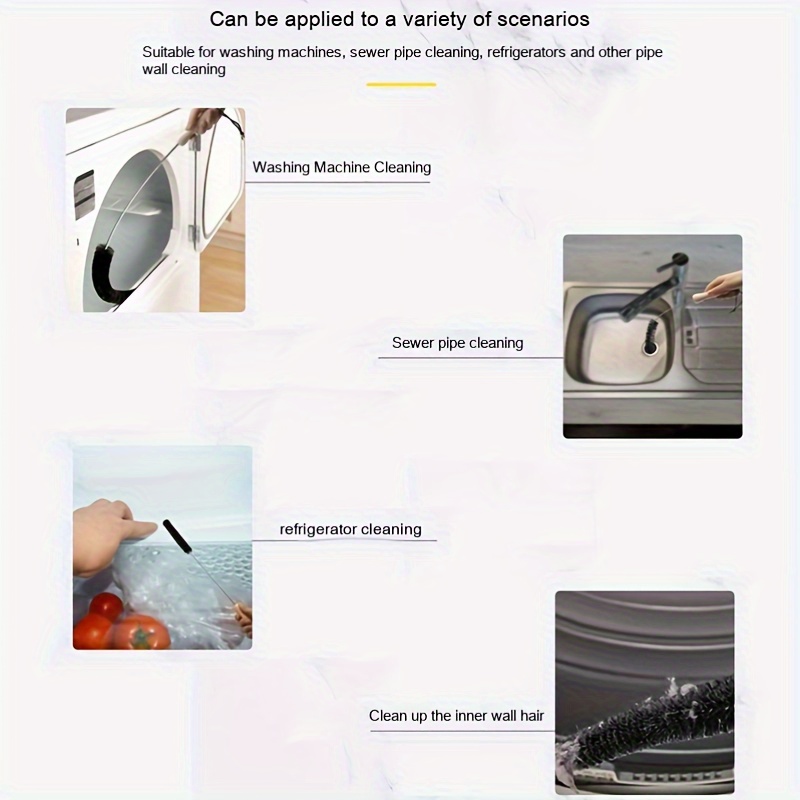 Can be applied to a variety of scenarios

Suitable for washing machines, sewer pipe cleaning, refrigerators and other pipe wall cleaning

Washing Machine Cleaning

Sewer pipe cleaning

refrigerator cleaning

Clean up the inner wall hair