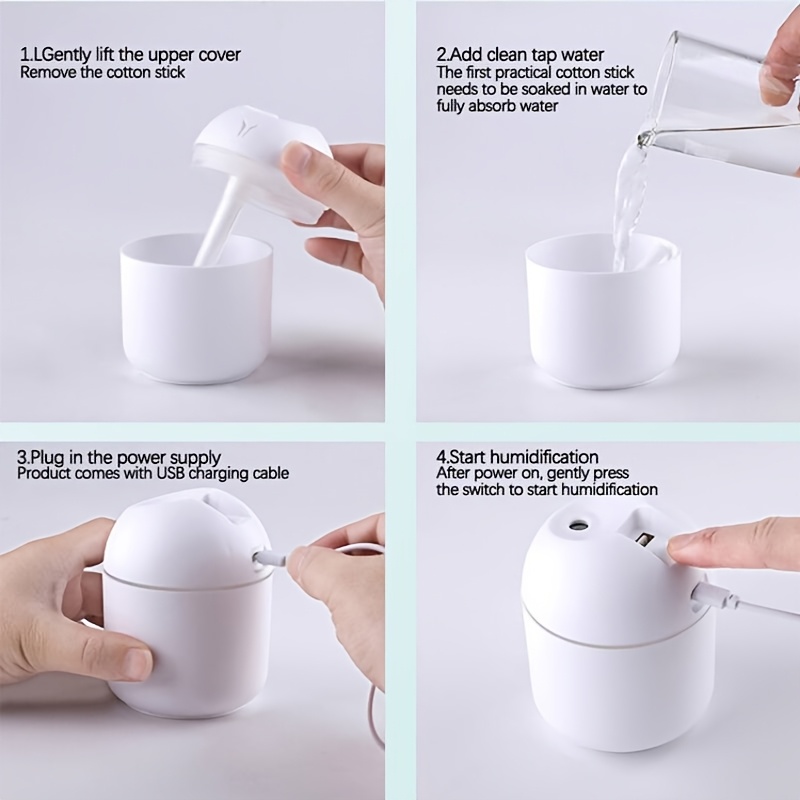 1.LGently lift the upper cover
Remove the cotton stick

2.Add clean tap water
The first practical cotton stick needs to be soaked in water to fully absorb water

3.Plug in the power supply
Product comes with USB charging cable

4.Start humidification
After power on, gently press the switch to start humidification