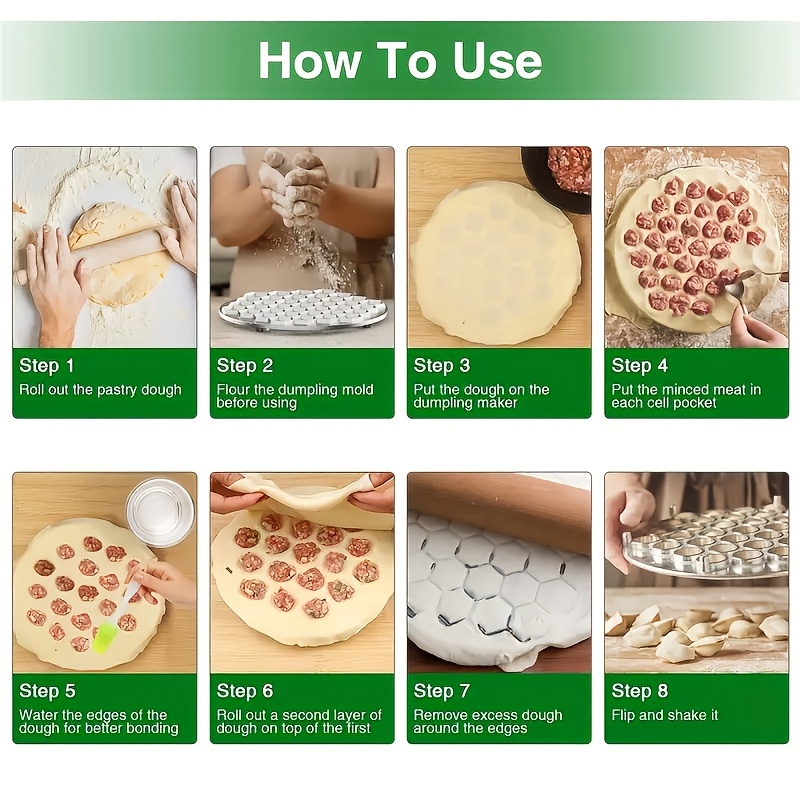 How To Use

Step 1
Roll out the pastry dough

Step 2
Flour the dumpling mold before using

Step 3
Put the dough on the dumpling maker

Step 4
Put the minced meat in each cell pocket

Step 5
Water the edges of the dough for better bonding

Step 6
Roll out a second layer of dough on top of the first

Step 7
Remove excess dough around the edges

Step 8
Flip and shake it