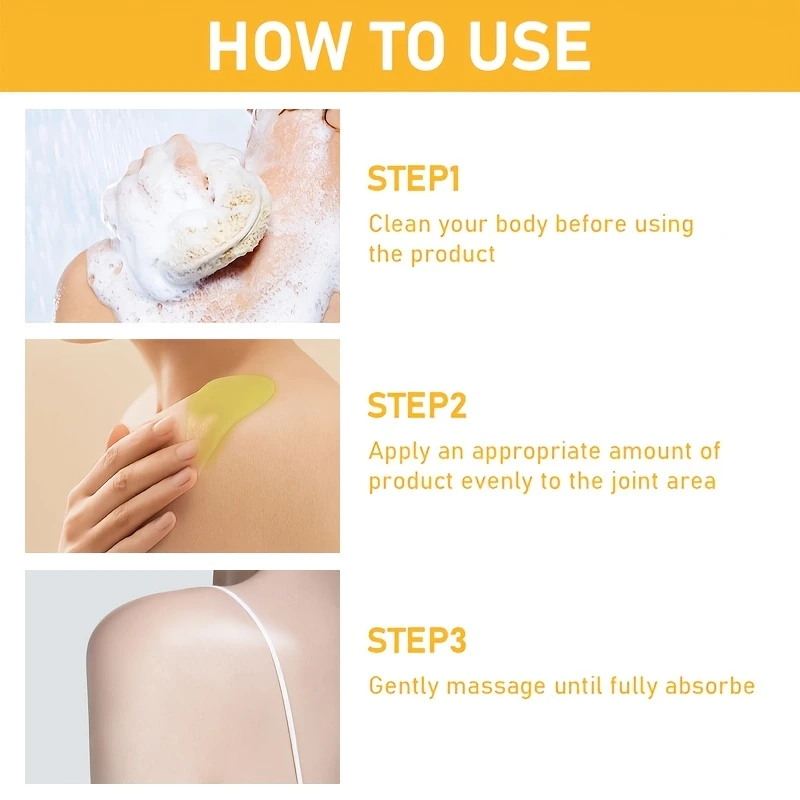 HOW TO USE

STEP1
Clean your body before using the product

STEP2
Apply an appropriate amount of product evenly to the joint area

STEP3
Gently massage until fully absorbe