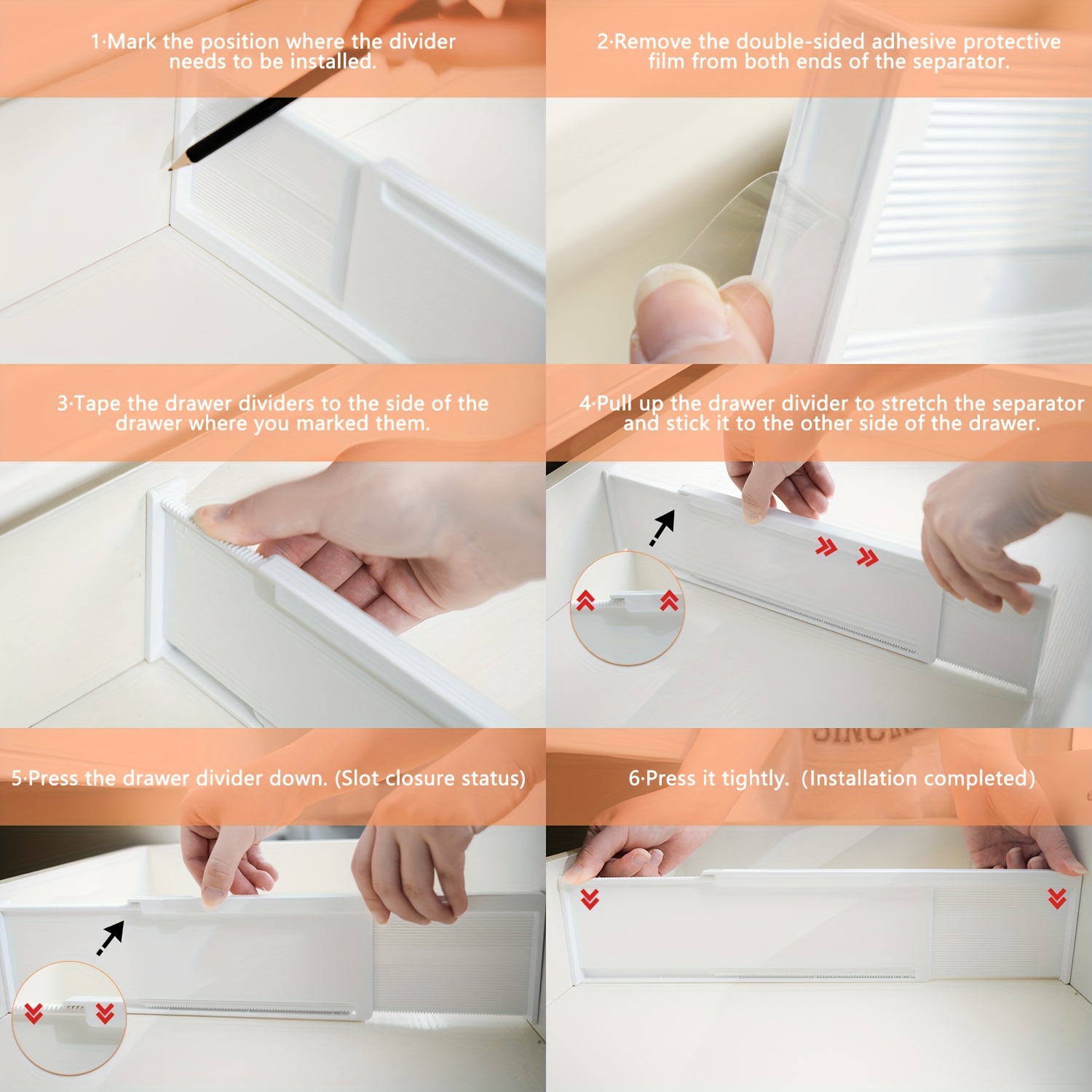 1·Mark the position where the divider needs to be installed.

2·Remove the double-sided adhesive protective film from both ends of the separator.

3·Tape the drawer dividers to the side of the drawer where you marked them.

4·Pull up the drawer divider to stretch the separator and stick it to the other side of the drawer.

5·Press the drawer divider down. (Slot closure status)

6·Press it tightly. (Installation completed)