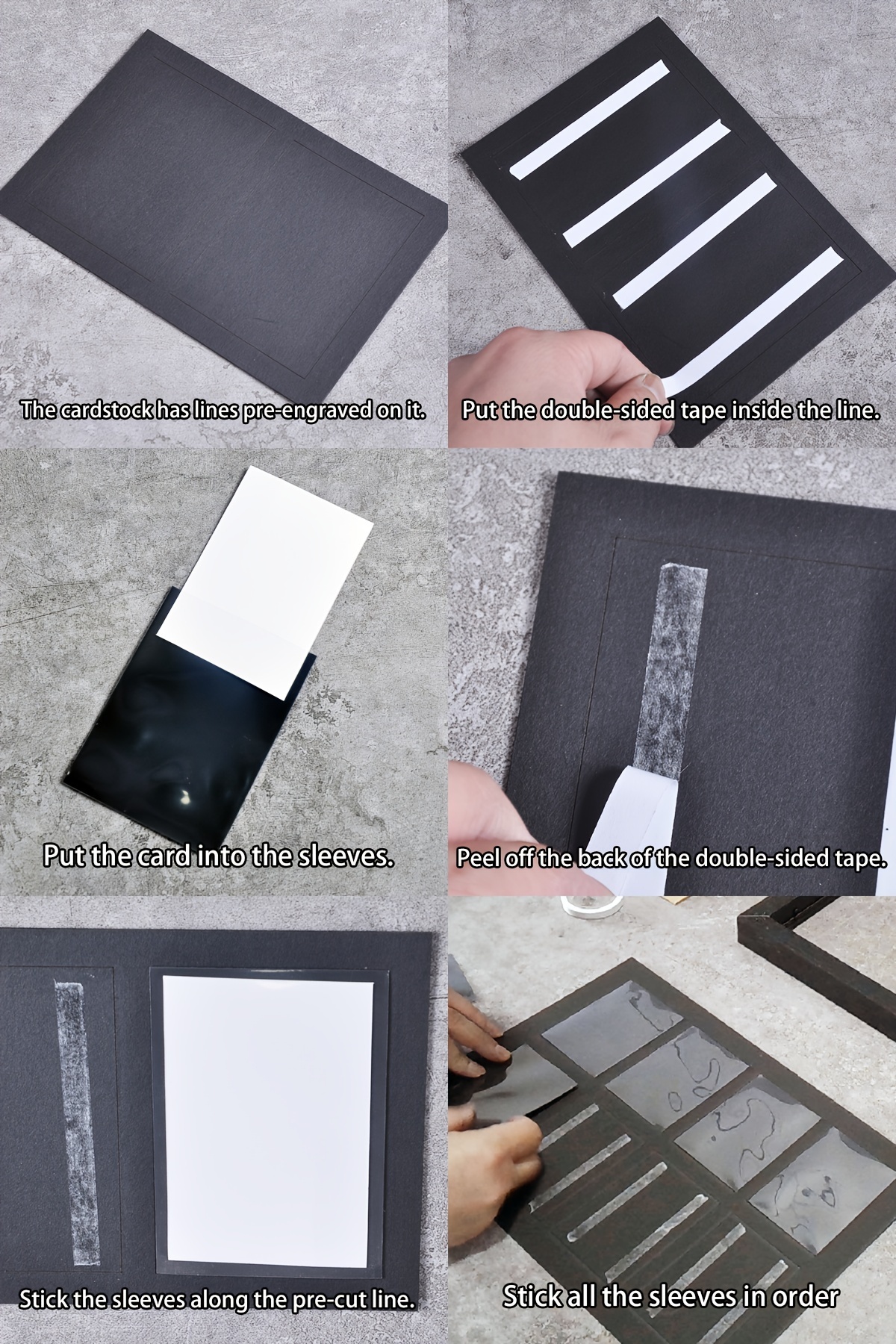 The cardstock has lines pre-engraved on it.

Put the double-sided tape inside the line.

Put the card into the sleeves.

Peel off the back of the double-sided tape.

Stick the sleeves along the pre-cut line.

Stick all the sleeves in order