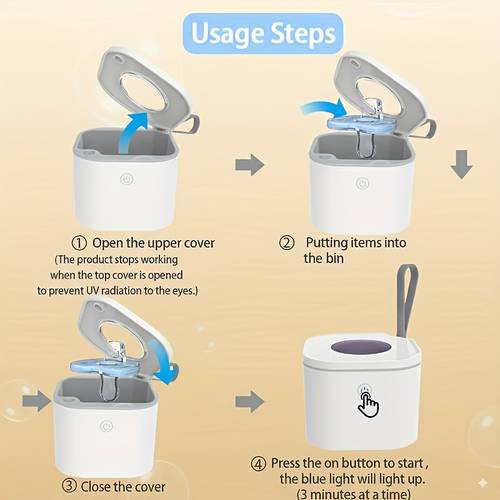 Usage Steps

① Open the upper cover
(The product stops working when the top cover is opened to prevent UV radiation to the eyes.)

② Putting items into the bin

③ Close the cover

④ Press the on button to start , the blue light will light up. (3 minutes at a time)