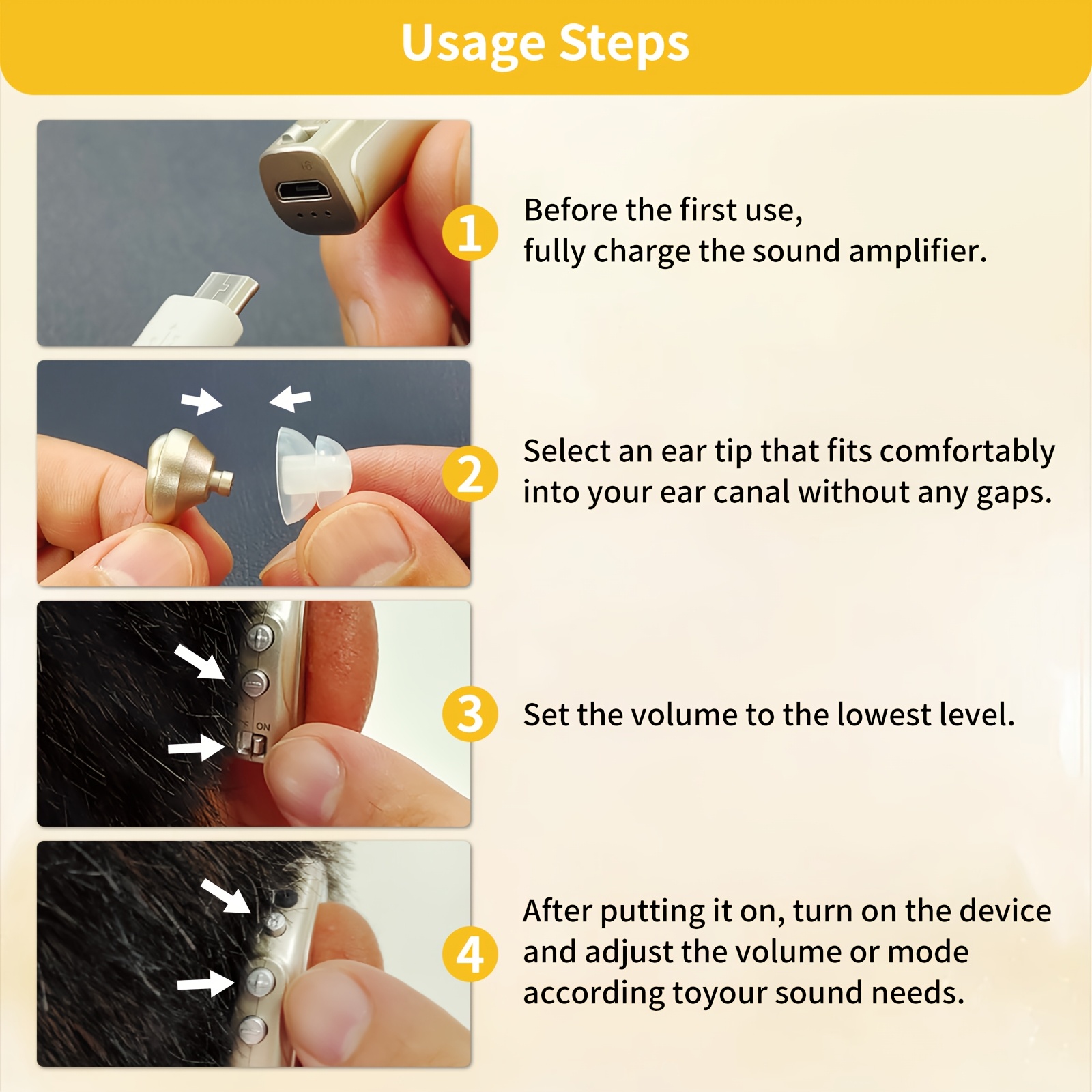 Usage Steps

1 Before the first use, fully charge the sound amplifier.

2 Select an ear tip that fits comfortably into your ear canal without any gaps.

ON

3 Set the volume to the lowest level.

4 After putting it on, turn on the device and adjust the volume or mode according toyour sound needs.