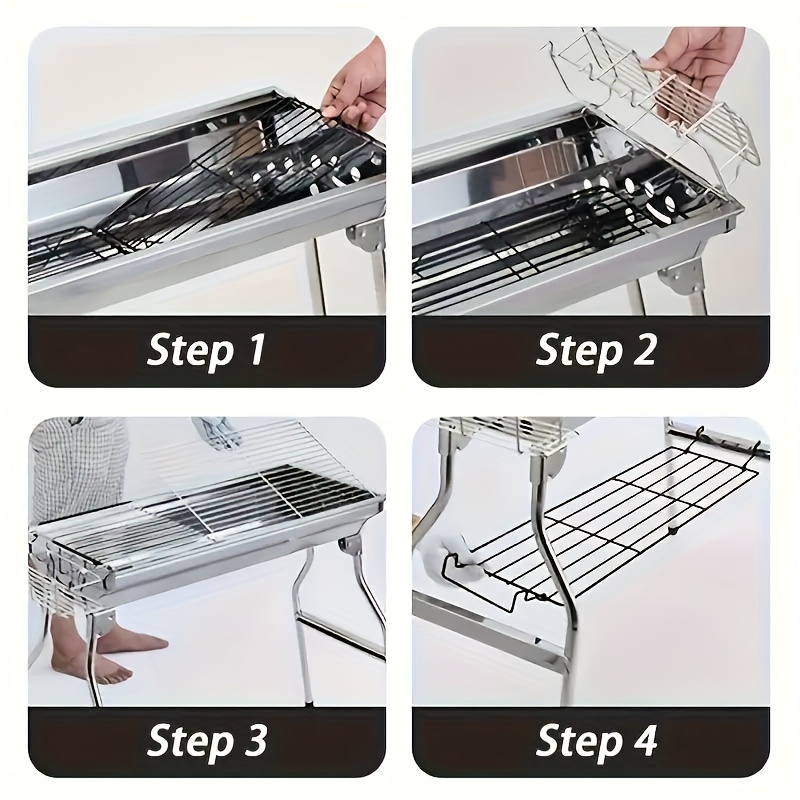 Step 1

Step 2

Step 3

Step 4