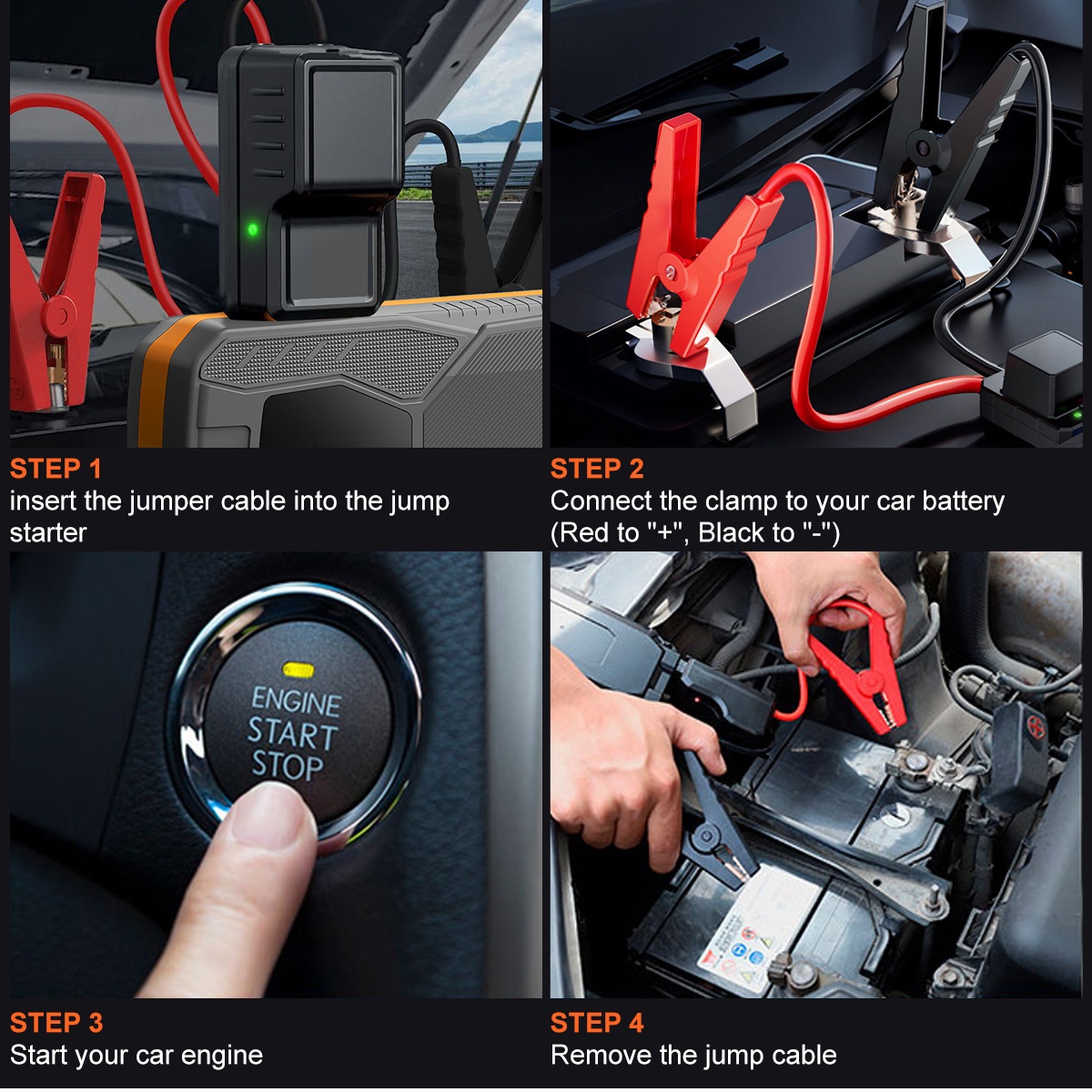 STEP 1
insert the jumper cable into the jump starter

STEP 2
Connect the clamp to your car battery (Red to "+", Black to "-")

ENGINE
START
STOP

STEP 3
Start your car engine

STEP 4
Remove the jump cable