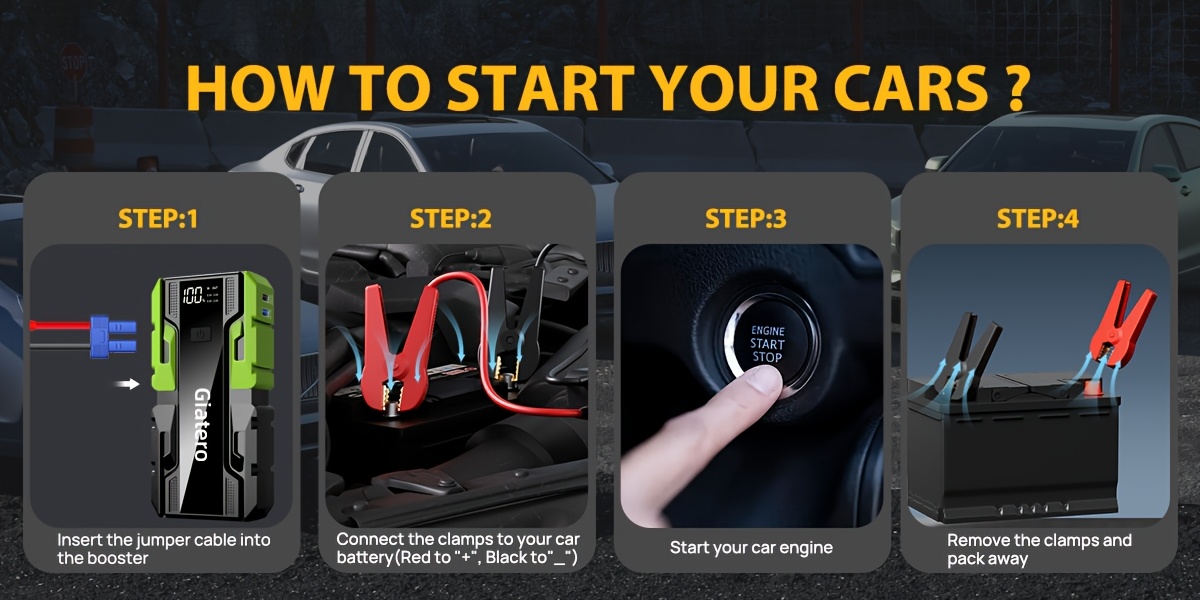 HOW TO START YOUR CARS ?

STEP:1

100

Giatero

Insert the jumper cable into the booster

STEP:2

Connect the clamps to your car battery(Red to "+", Black to"_")

STEP:3

ENGINE START STOP

Start your car engine

STEP:4

Remove the clamps and pack away