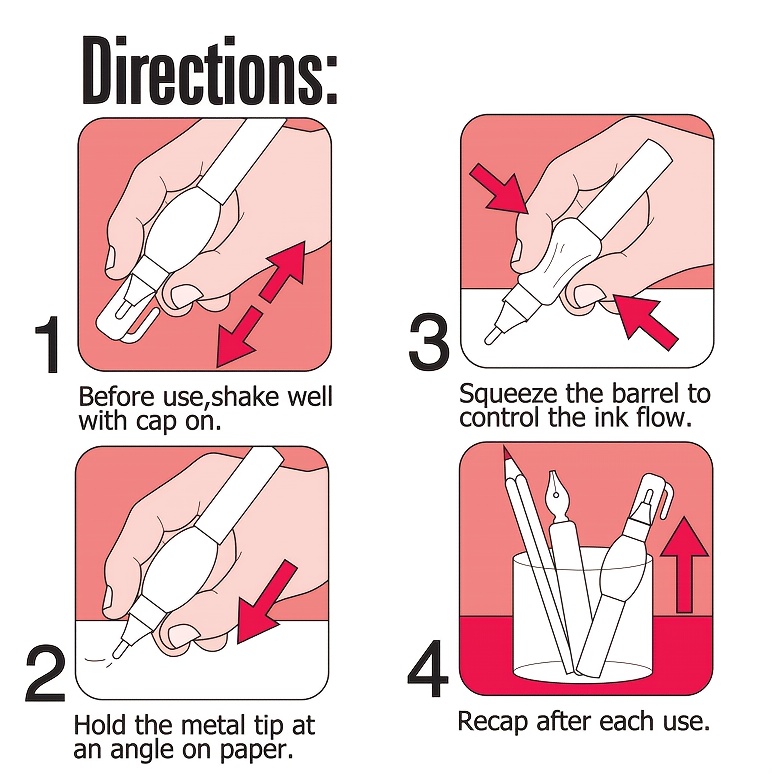 Directions:

1

Before use,shake well with cap on.

2

Hold the metal tip at an angle on paper.

3

Squeeze the barrel to control the ink flow.

4

Recap after each use.