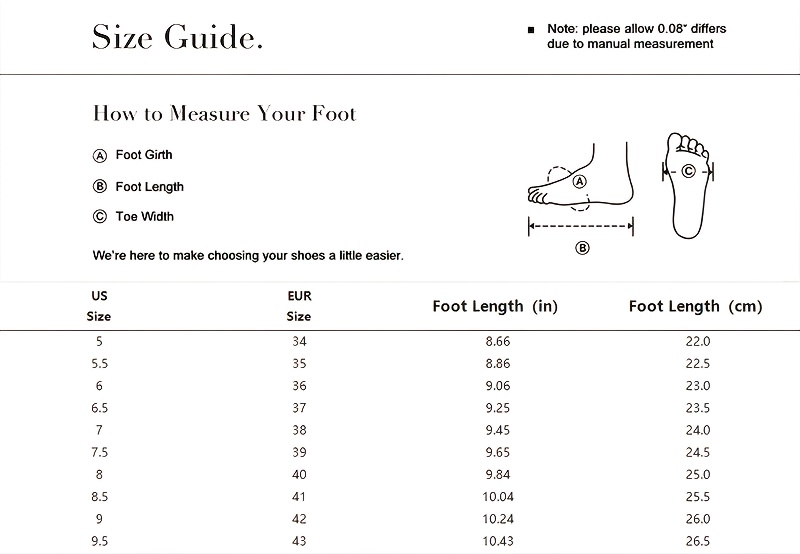 Size Guide.

■ Note: please allow 0.08" differs due to manual measurement

How to Measure Your Foot

Ⓐ Foot Girth

Ⓑ Foot Length

Ⓒ Toe Width

We're here to make choosing your shoes a little easier.

Ⓐ Ⓑ Ⓒ

| US Size | EUR Size | Foot Length (in) | Foot Length (cm) |
|---|---|---|---|
| 5 | 34 | 8.66 | 22.0 |
| 5.5 | 35 | 8.86 | 22.5 |
| 6 | 36 | 9.06 | 23.0 |
| 6.5 | 37 | 9.25 | 23.5 |
| 7 | 38 | 9.45 | 24.0 |
| 7.5 | 39 | 9.65 | 24.5 |
| 8 | 40 | 9.84 | 25.0 |
| 8.5 | 41 | 10.04 | 25.5 |
| 9 | 42 | 10.24 | 26.0 |
| 9.5 | 43 | 10.43 | 26.5 |