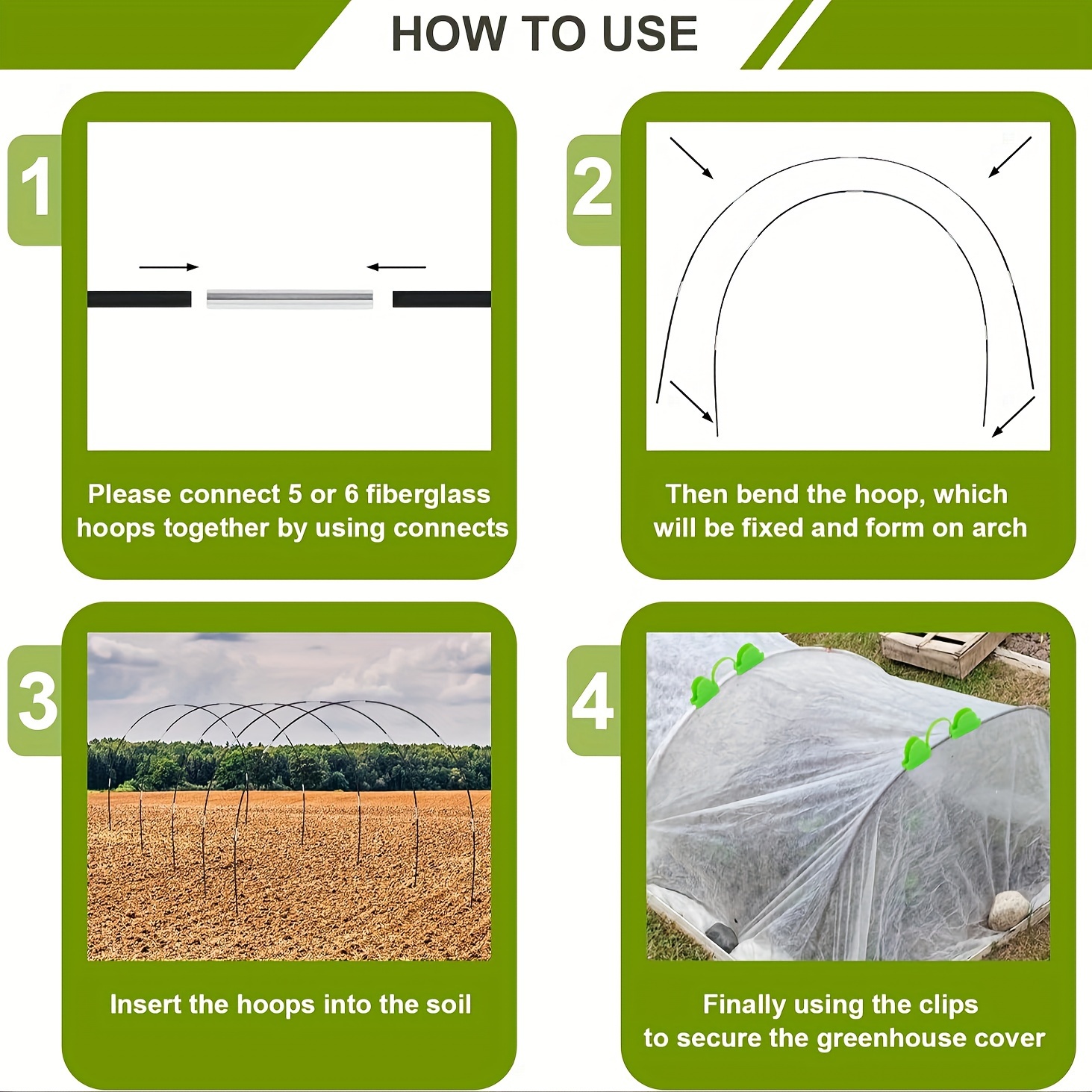 HOW TO USE

1

Please connect 5 or 6 fiberglass hoops together by using connects

2

Then bend the hoop, which will be fixed and form on arch

3

Insert the hoops into the soil

4

Finally using the clips to secure the greenhouse cover